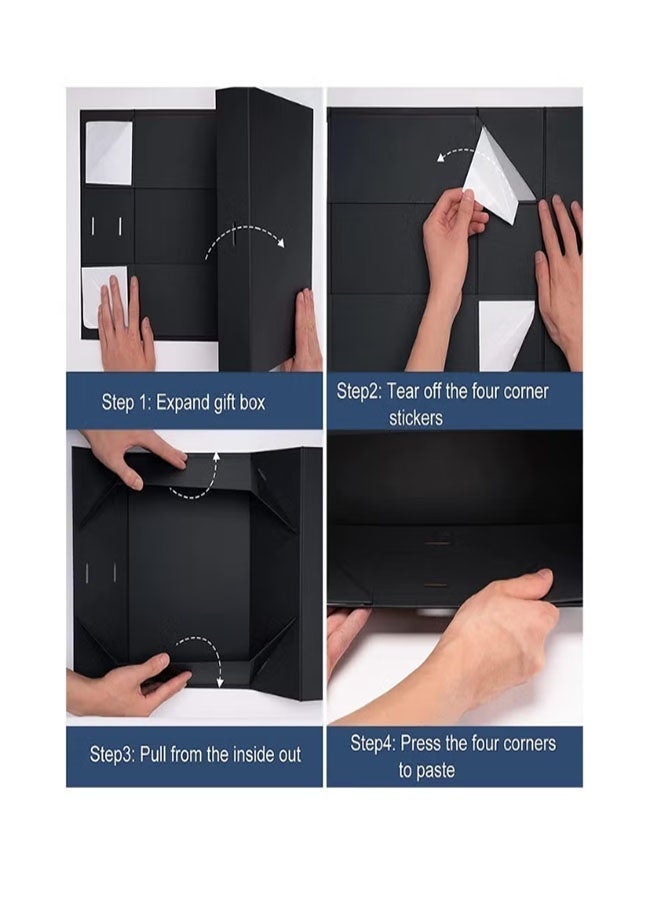 Step 1: Expand gift box

Step2: Tear off the four corner stickers

Step3: Pull from the inside out

Step4: Press the four corners to paste