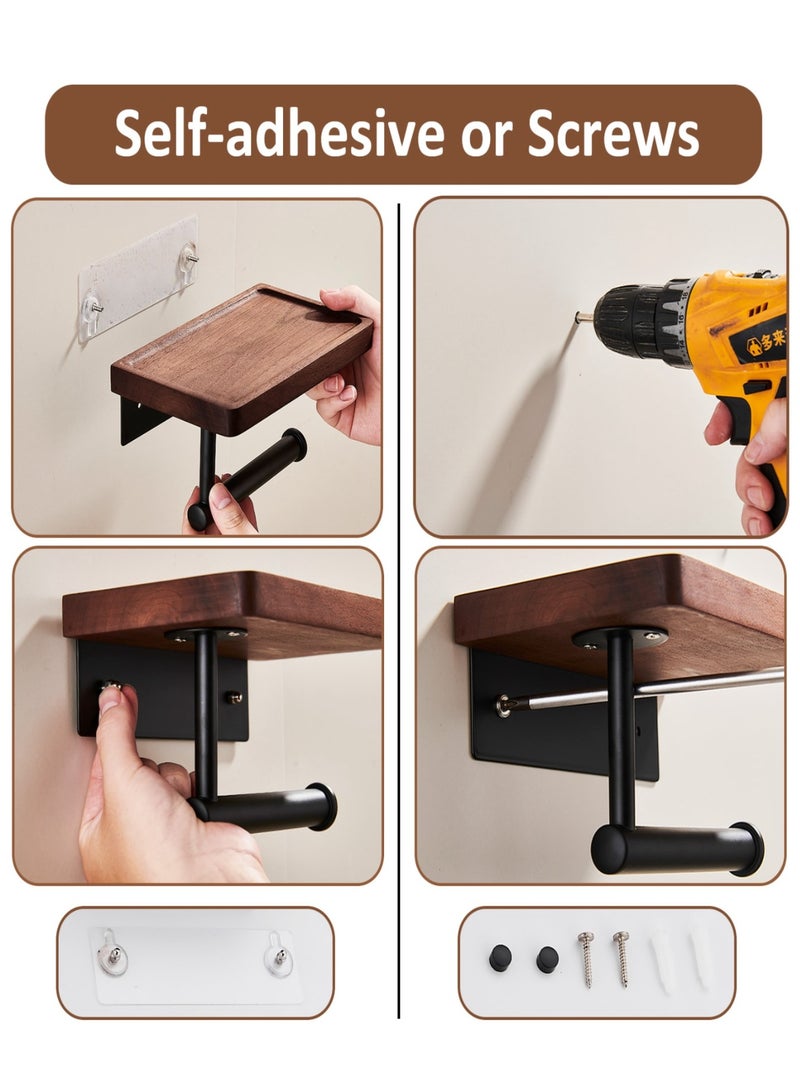 Self-adhesive or Screws

多来