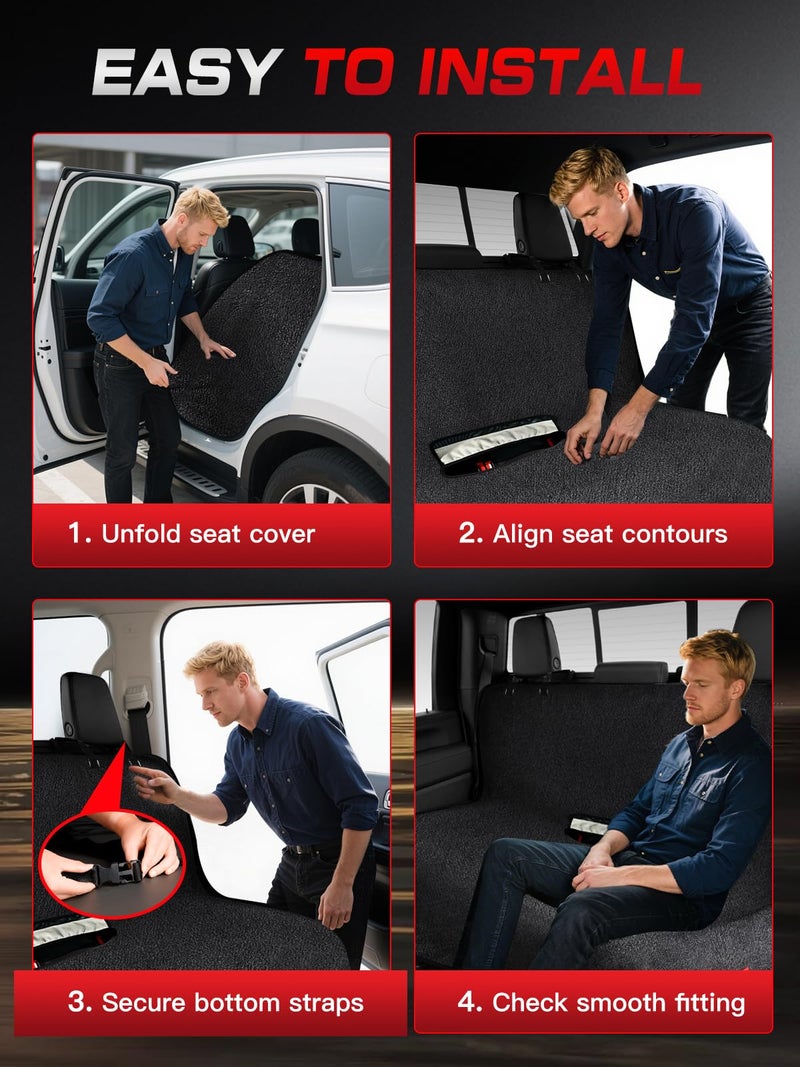 EASY TO INSTALL

1. Unfold seat cover

2. Align seat contours

3. Secure bottom straps

4. Check smooth fitting