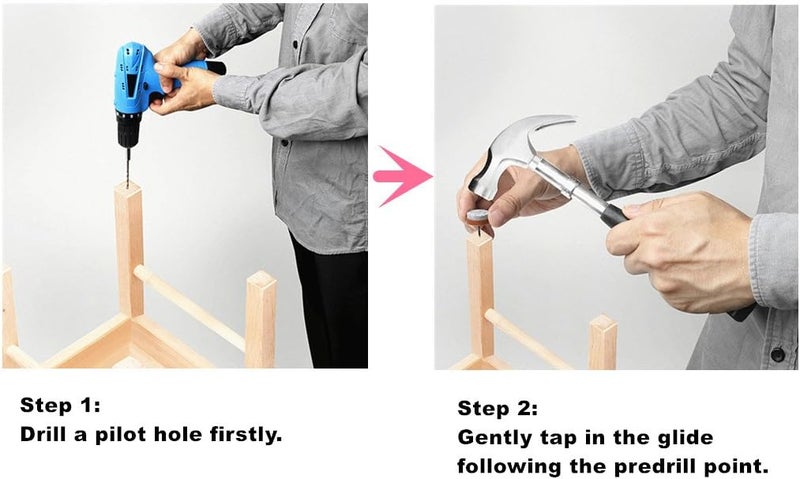 Step 1:
Drill a pilot hole firstly.

Step 2:
Gently tap in the glide following the predrill point.