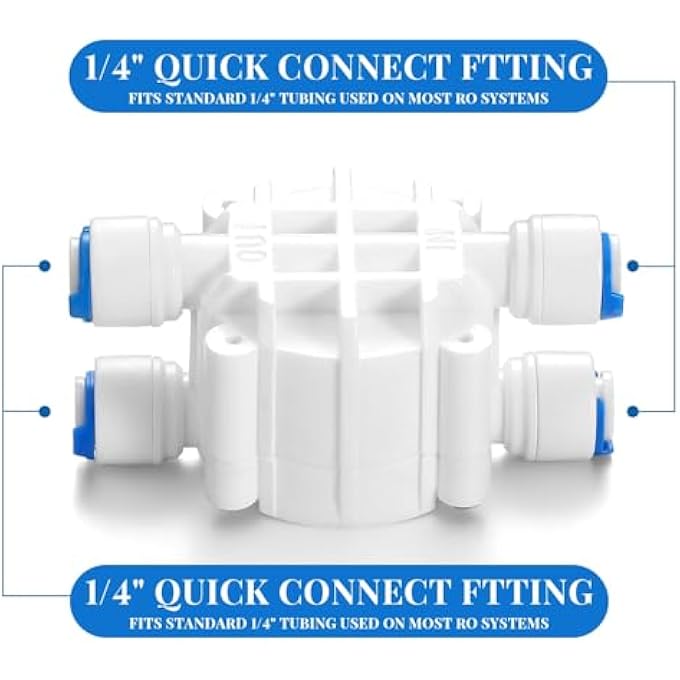 1/4" QUICK CONNECT FTTING
FITS STANDARD 1/4" TUBING USED ON MOST RO SYSTEMS

OUT
IN

1/4" QUICK CONNECT FTTING
FITS STANDARD 1/4" TUBING USED ON MOST RO SYSTEMS