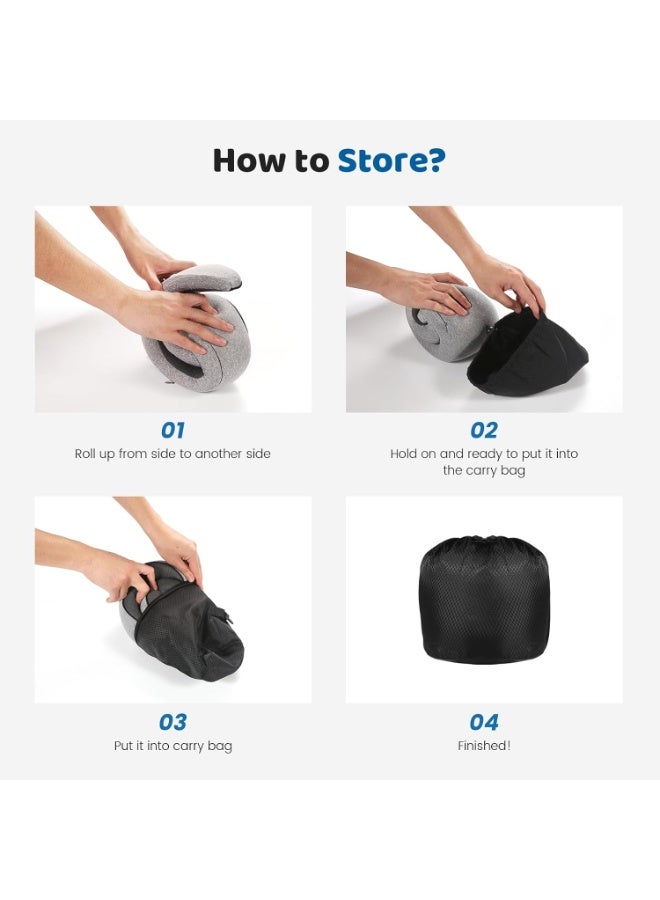 How to Store?

01
Roll up from side to another side

02
Hold on and ready to put it into the carry bag

03
Put it into carry bag

04
Finished!