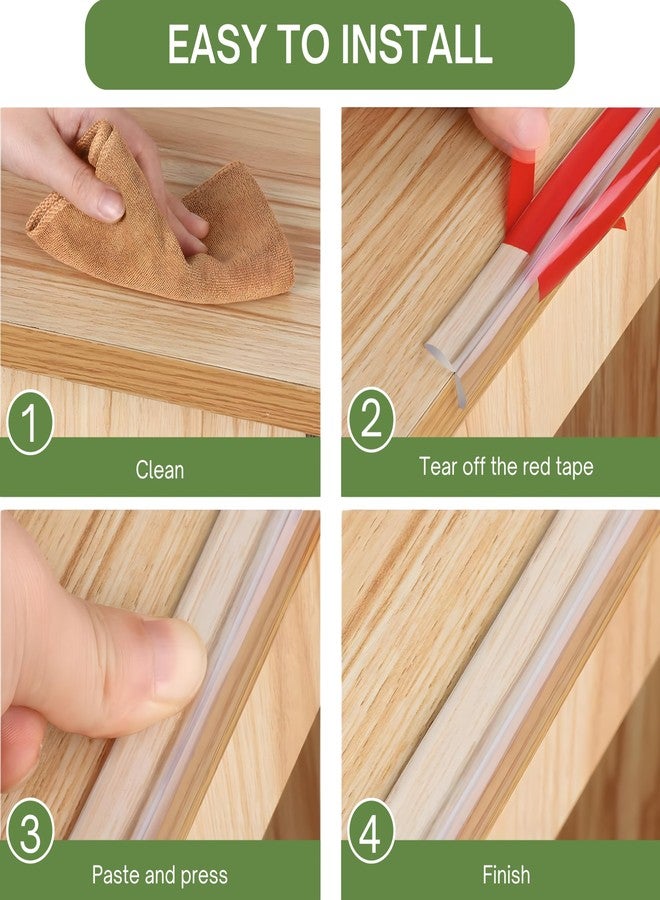 EASY TO INSTALL

1

Clean

2

Tear off the red tape

3

Paste and press

4

Finish