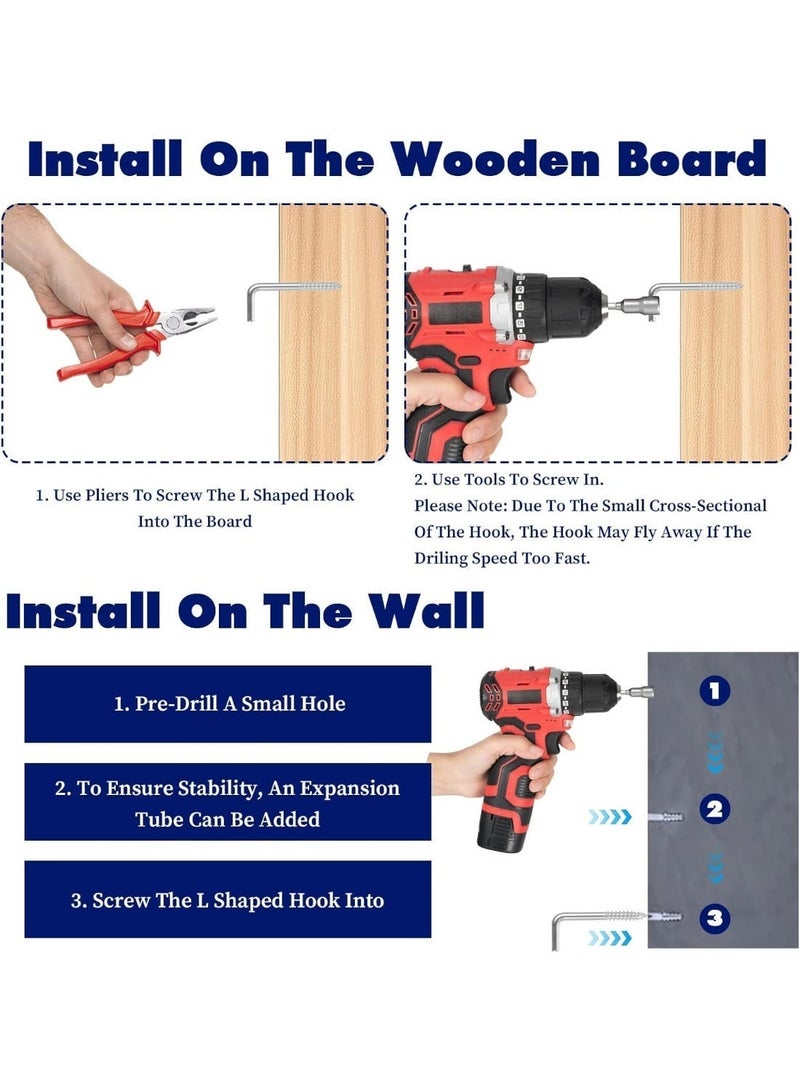 Install On The Wooden Board

1. Use Pliers To Screw The L Shaped Hook Into The Board

2. Use Tools To Screw In.
Please Note: Due To The Small Cross-Sectional Of The Hook, The Hook May Fly Away If The Driling Speed Too Fast.

Install On The Wall

1. Pre-Drill A Small Hole

2. To Ensure Stability, An Expansion Tube Can Be Added

3. Screw The L Shaped Hook Into

1

2

3