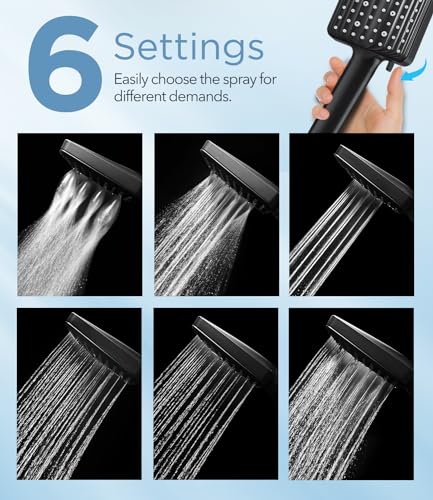 6 Settings

Easily choose the spray for different demands.