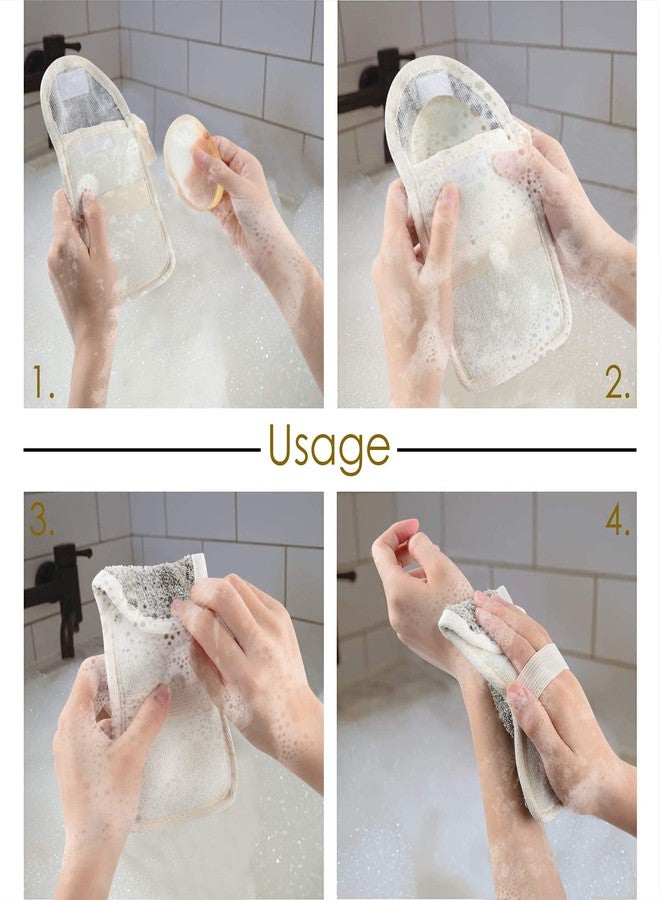 1.

2.

Usage

3.

4.