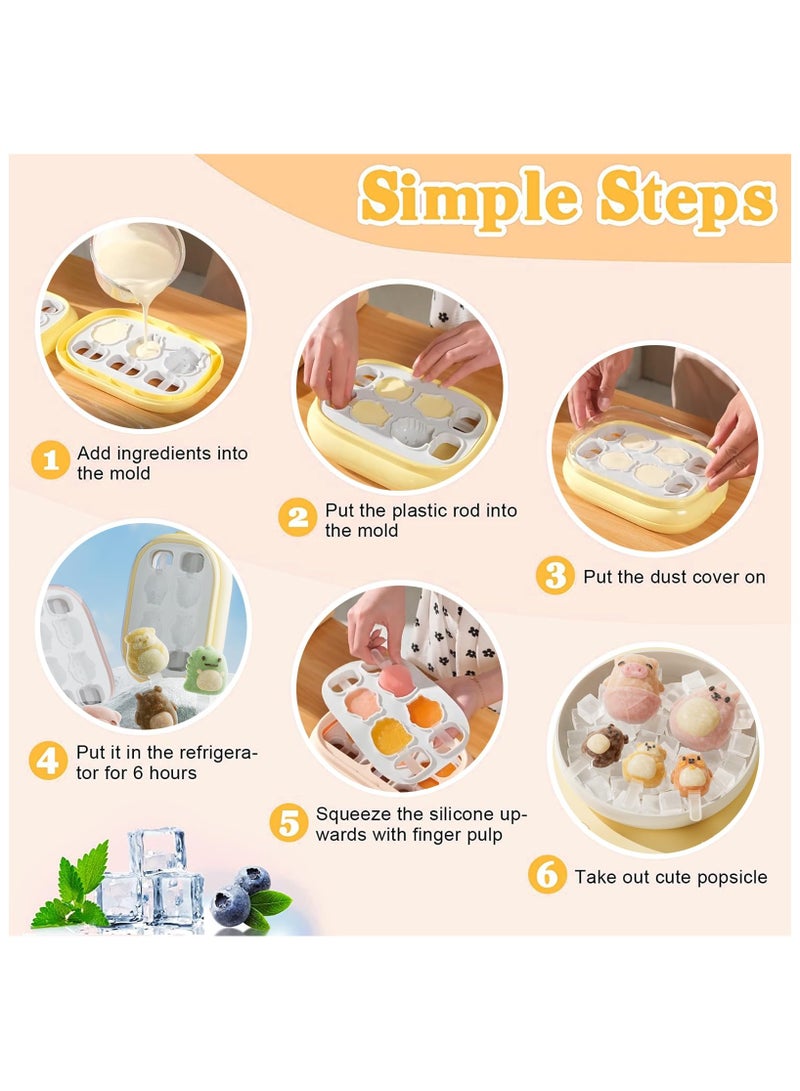 Simple Steps

1 Add ingredients into the mold

2 Put the plastic rod into the mold

3 Put the dust cover on

4 Put it in the refrigerator for 6 hours

5 Squeeze the silicone upwards with finger pulp

6 Take out cute popsicle