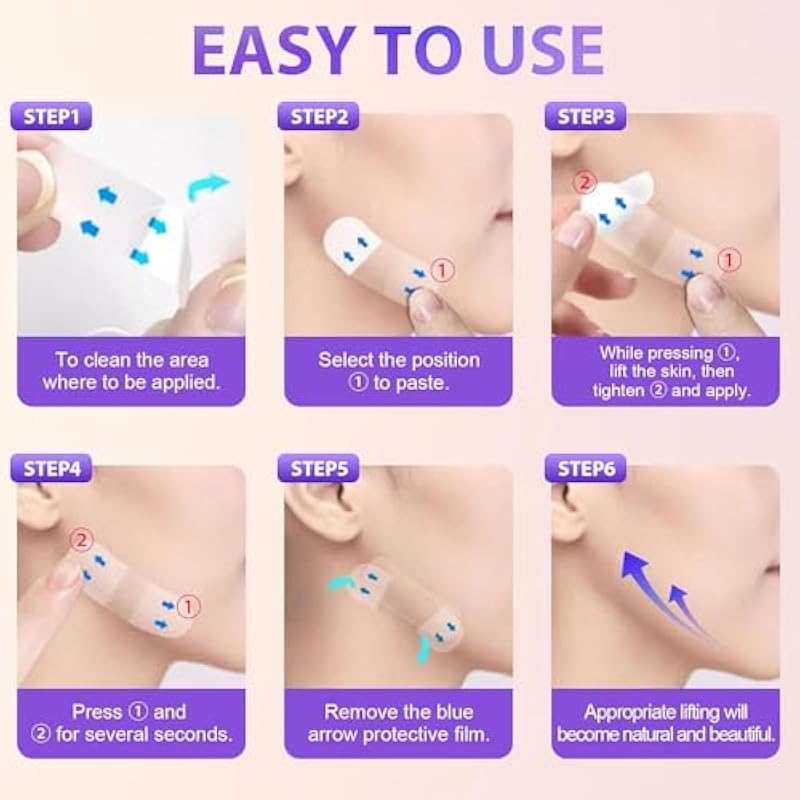 EASY TO USE

STEP1

To clean the area where to be applied.

STEP2

①

Select the position ① to paste.

STEP3

②

①

While pressing ①, lift the skin, then tighten ② and apply.

STEP4

②

①

Press ① and ② for several seconds.

STEP5

Remove the blue arrow protective film.

STEP6

Appropriate lifting will become natural and beautiful.