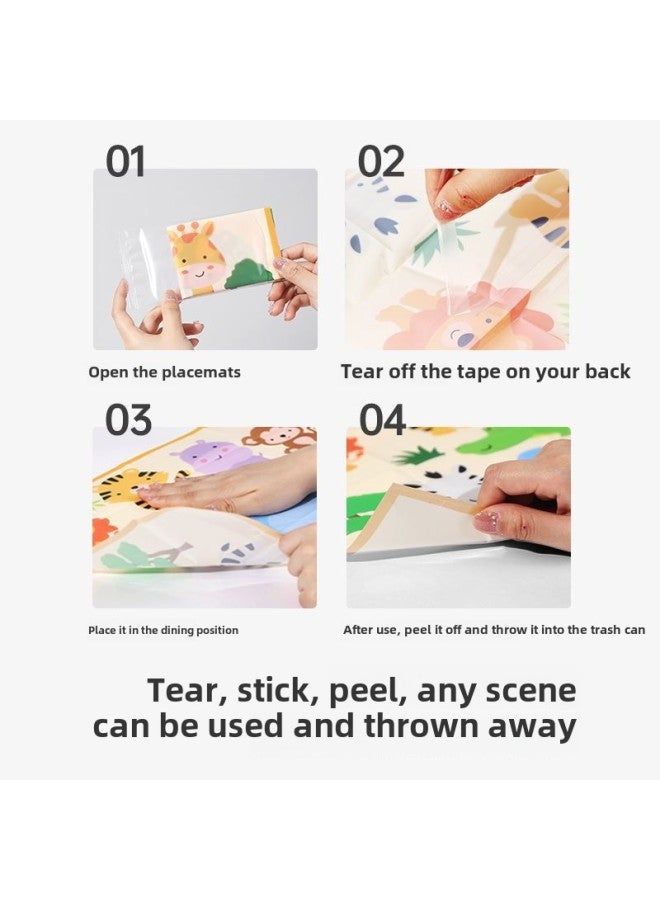 01

Open the placemats

02

Tear off the tape on your back

03

Place it in the dining position

04

After use, peel it off and throw it into the trash can

Tear, stick, peel, any scene can be used and thrown away