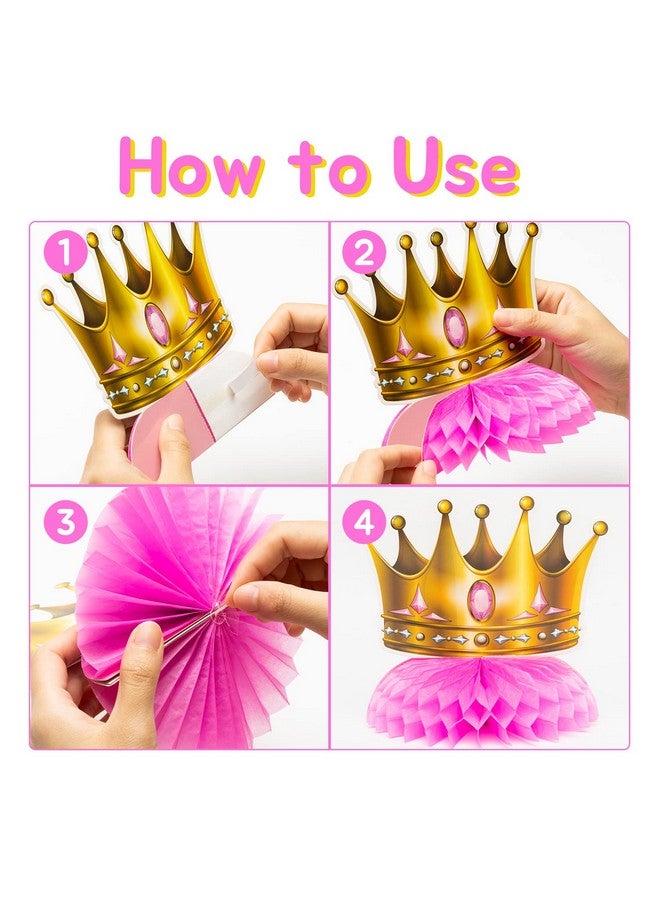 How to Use

1

2

3

4