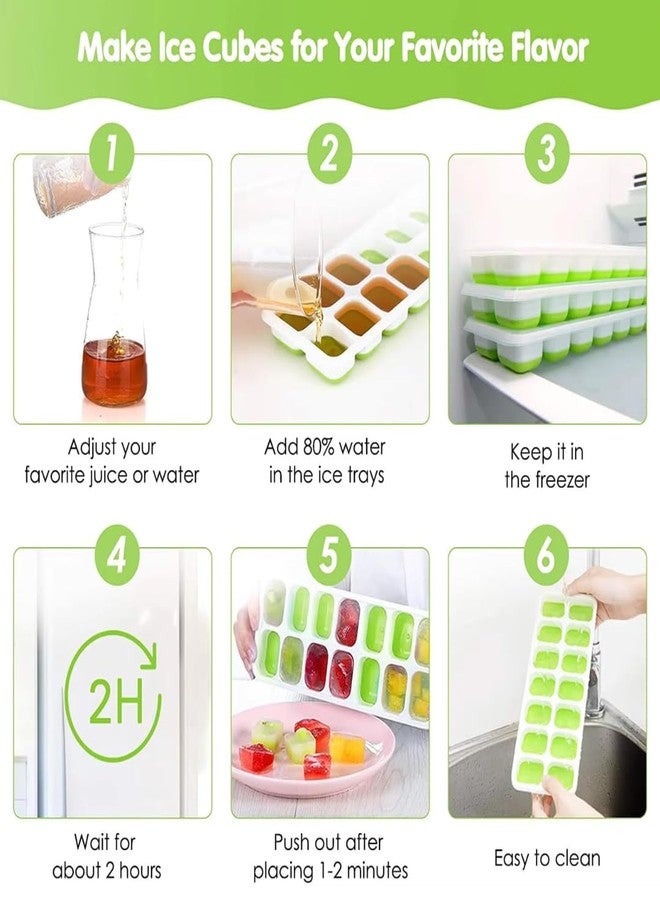 Make Ice Cubes for Your Favorite Flavor

1

Adjust your favorite juice or water

2

Add 80% water in the ice trays

3

Keep it in the freezer

4

2H

Wait for about 2 hours

5

Push out after placing 1-2 minutes

6

Easy to clean