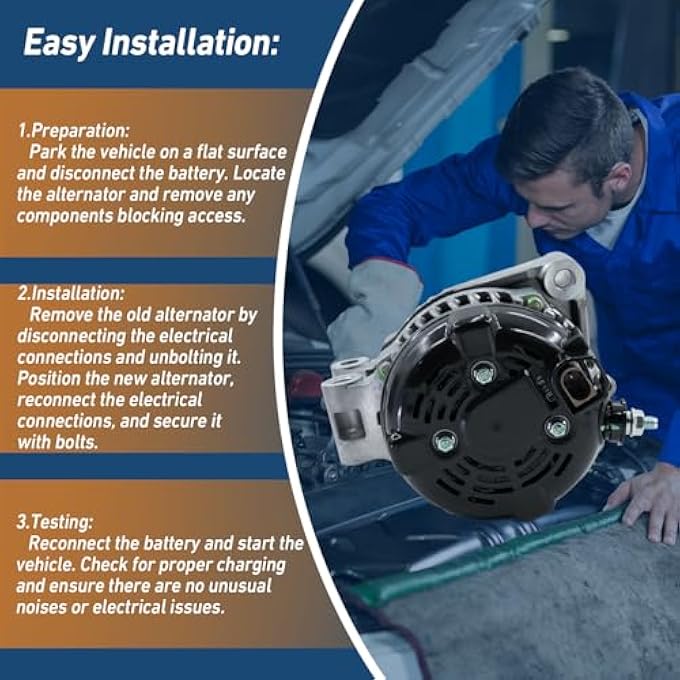 Easy Installation:

1.Preparation:
Park the vehicle on a flat surface and disconnect the battery. Locate the alternator and remove any components blocking access.

2.Installation:
Remove the old alternator by disconnecting the electrical connections and unbolting it. Position the new alternator, reconnect the electrical connections, and secure it with bolts.

3.Testing:
Reconnect the battery and start the vehicle. Check for proper charging and ensure there are no unusual noises or electrical issues.