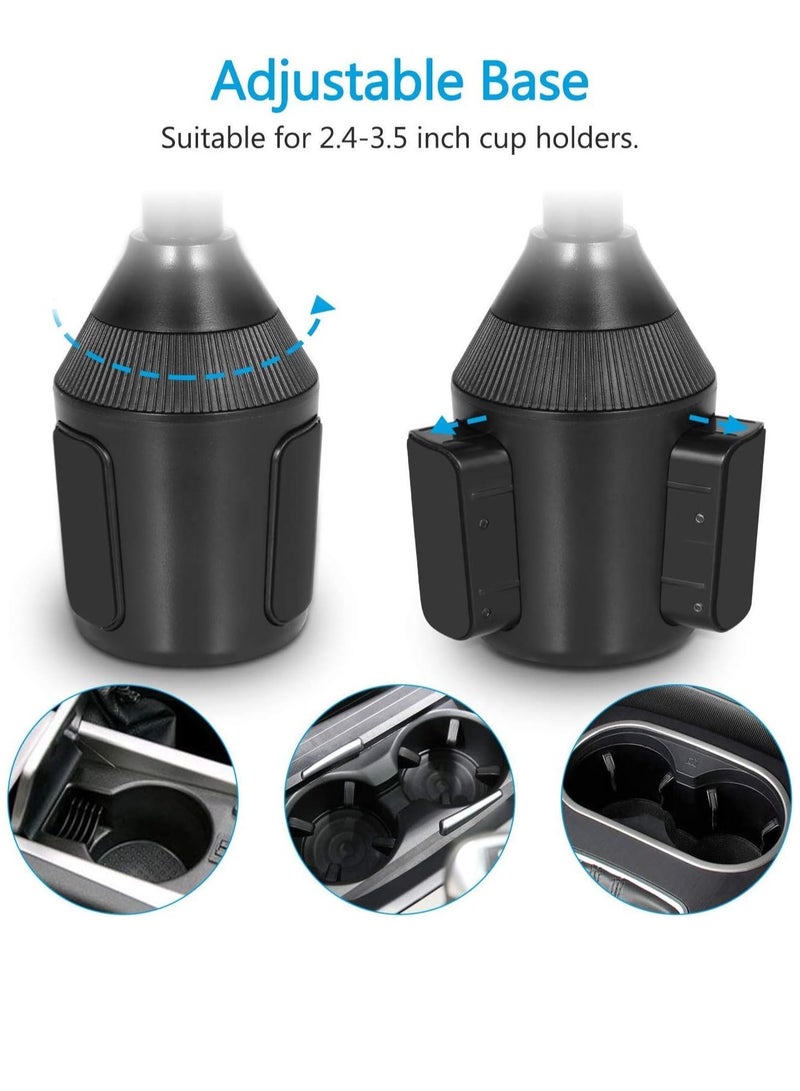 Adjustable Base

Suitable for 2.4-3.5 inch cup holders.