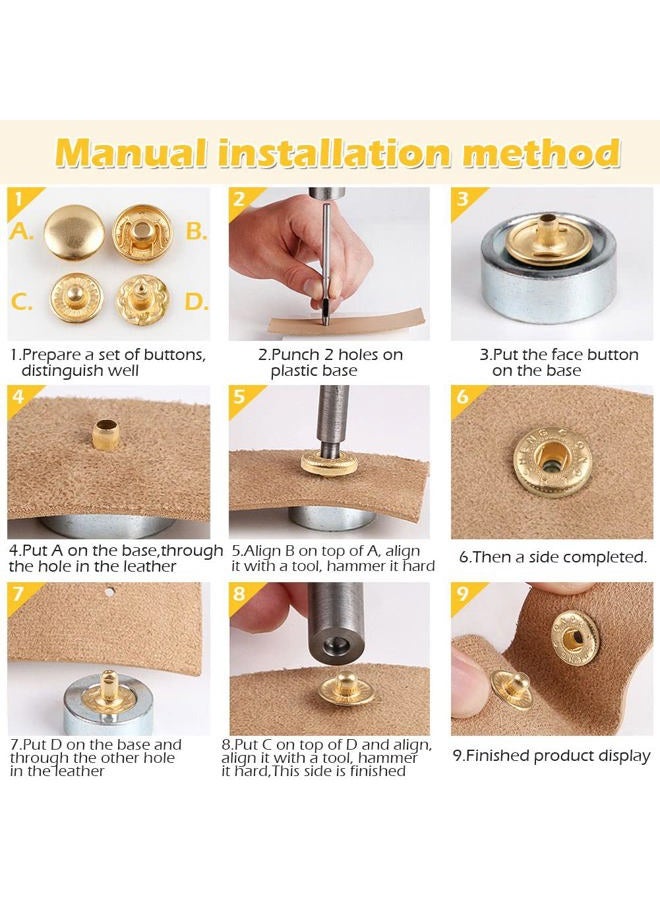 Manual installation method

1

A.

B.

C.

D.

1.Prepare a set of buttons, distinguish well

2

2.Punch 2 holes on plastic base

3

3.Put the face button on the base

4

4.Put A on the base,through the hole in the leather

5

5.Align B on top of A, align it with a tool, hammer it hard

6

6.Then a side completed.

7

7.Put D on the base and through the other hole in the leather

8

8.Put C on top of D and align, align it with a tool, hammer it hard,This side is finished

9

9.Finished product display