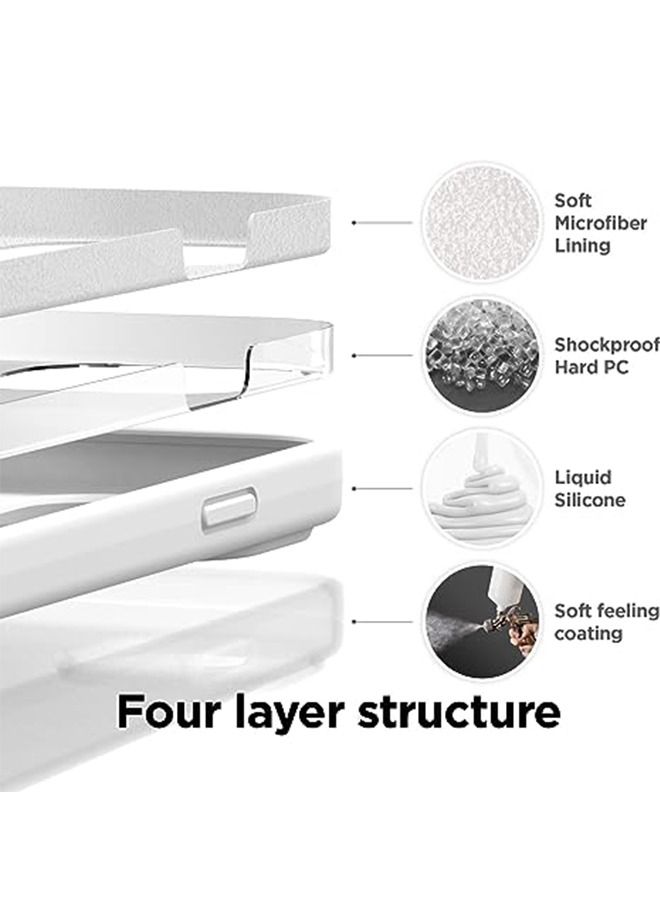 Soft Microfiber Lining

Shockproof Hard PC

Liquid Silicone

Soft feeling coating

Four layer structure