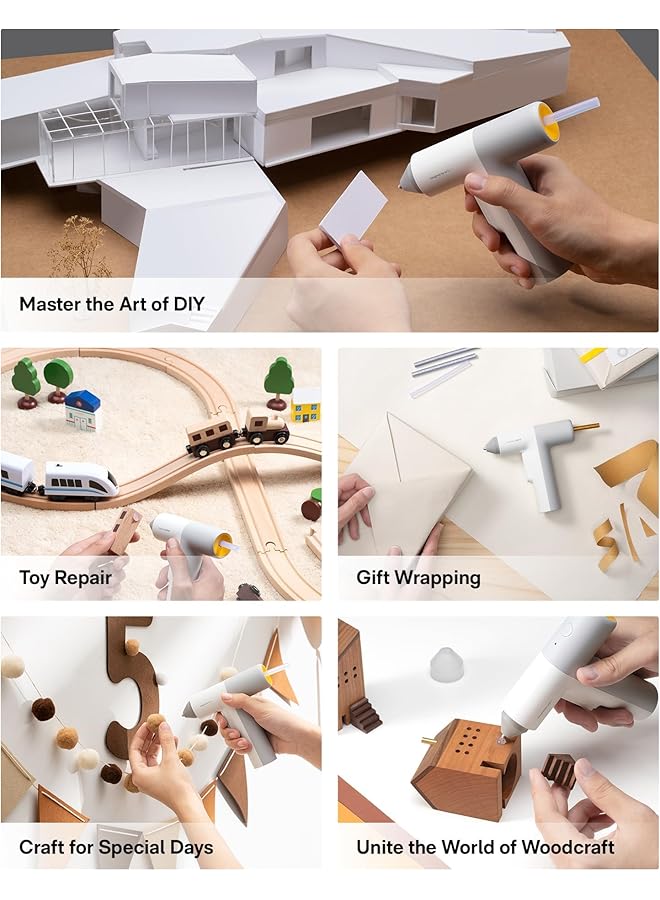 Master the Art of DIY

Toy Repair

Gift Wrapping

Craft for Special Days

Unite the World of Woodcraft