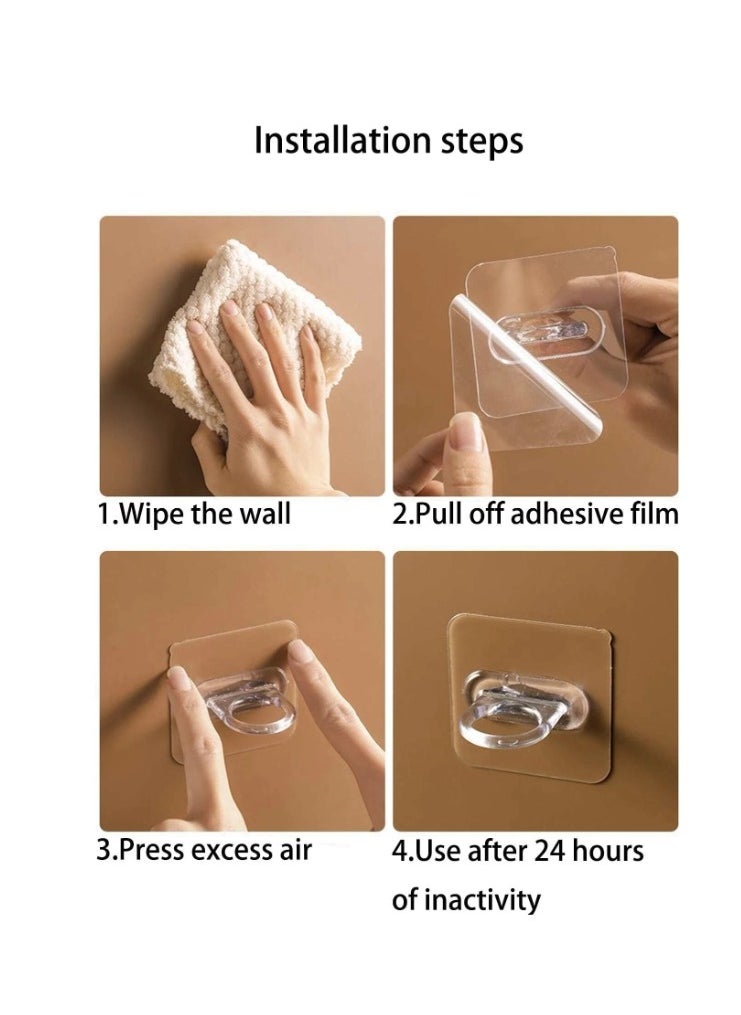 Installation steps

1.Wipe the wall

2.Pull off adhesive film

3.Press excess air

4.Use after 24 hours of inactivity