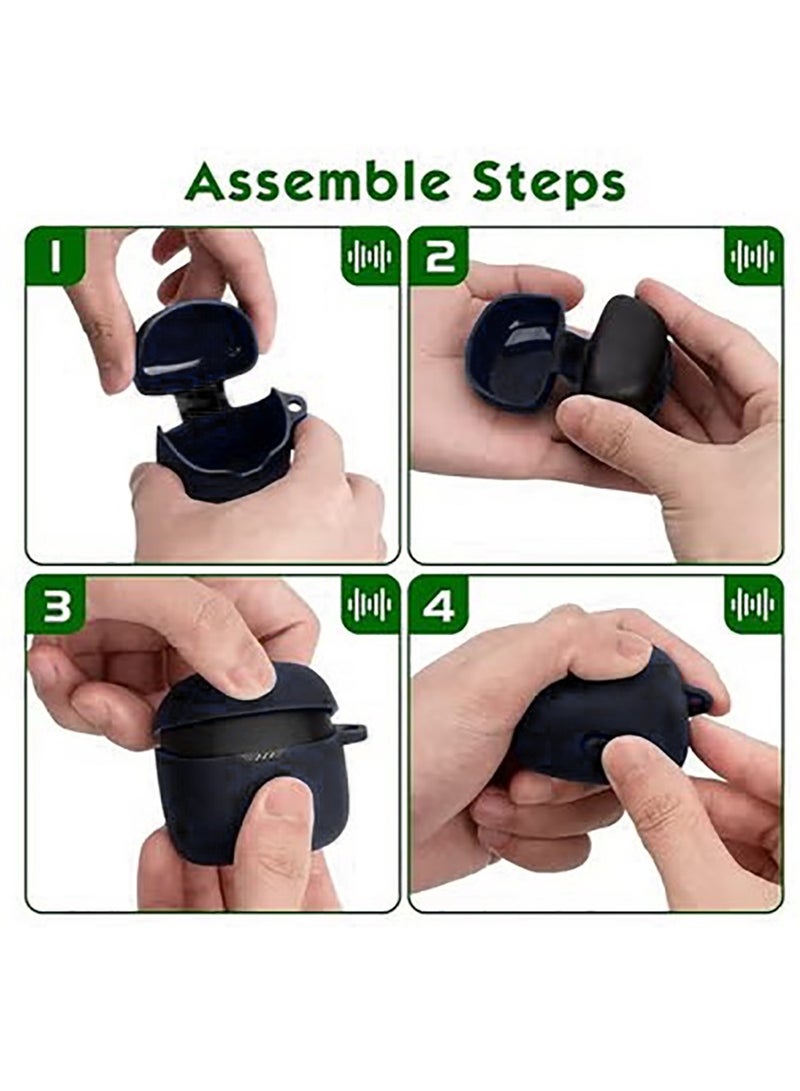 Assemble Steps

1

2

3

4