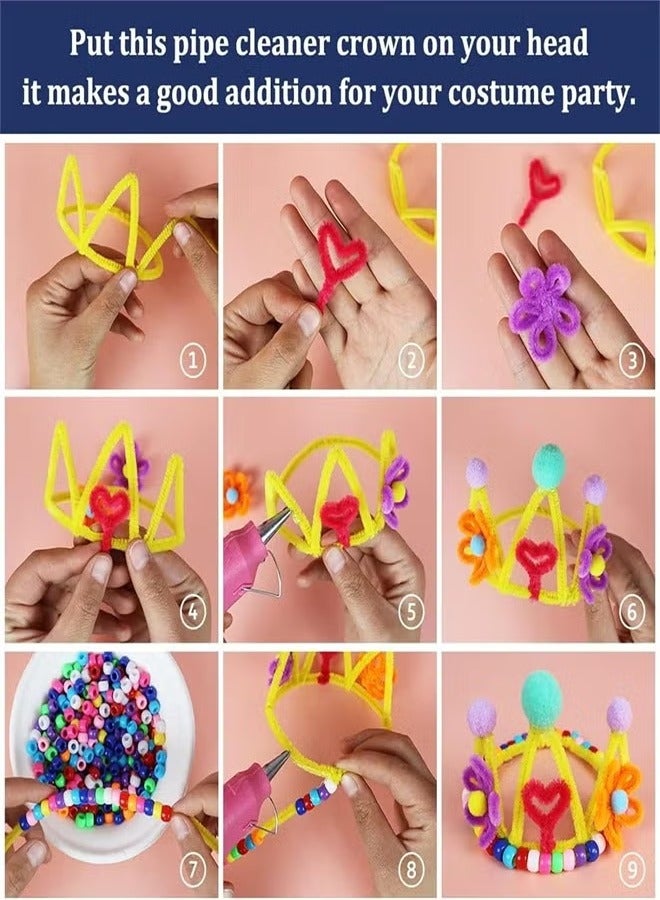 Put this pipe cleaner crown on your head
it makes a good addition for your costume party.

1
2
3
4
5
6
7
8
9