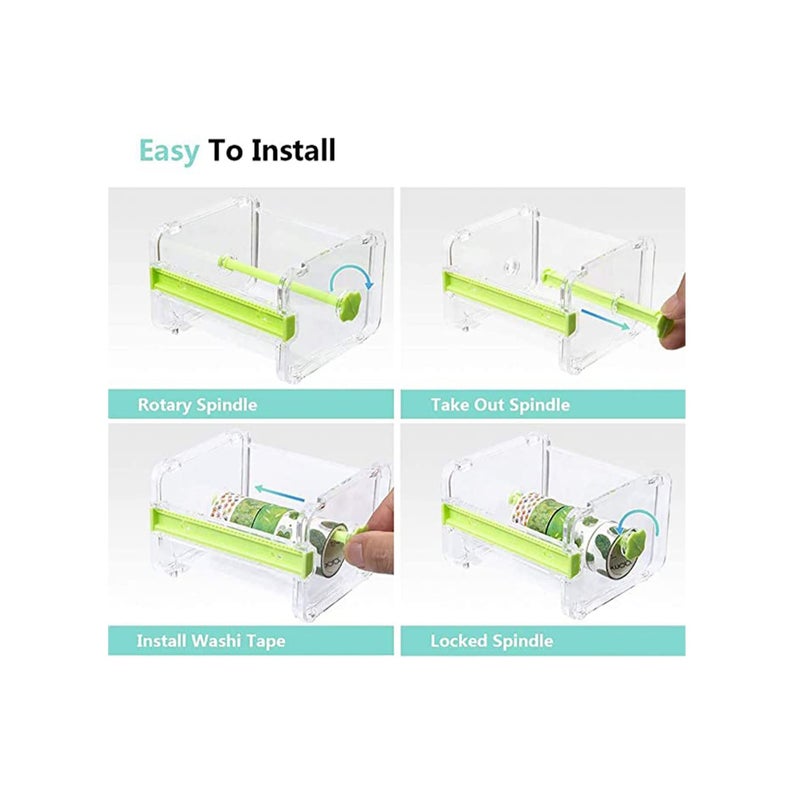 Easy To Install

Rotary Spindle

Take Out Spindle

Install Washi Tape

Locked Spindle