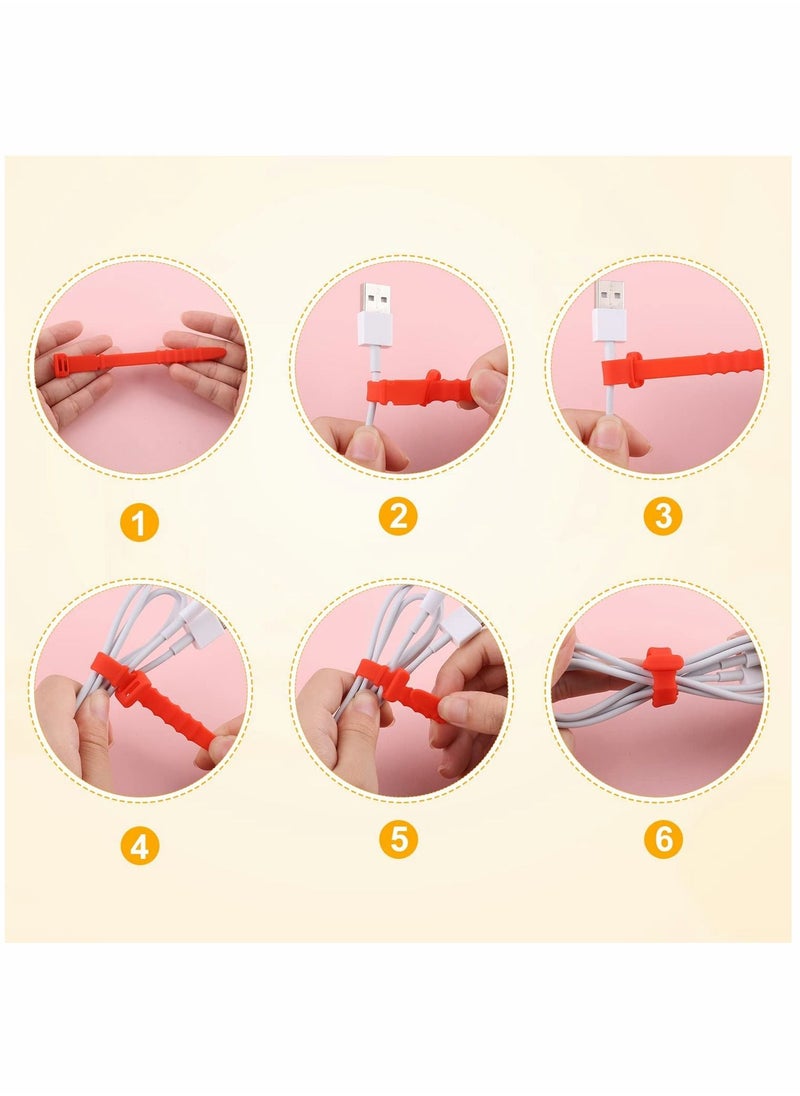 1

2

3

4

5

6