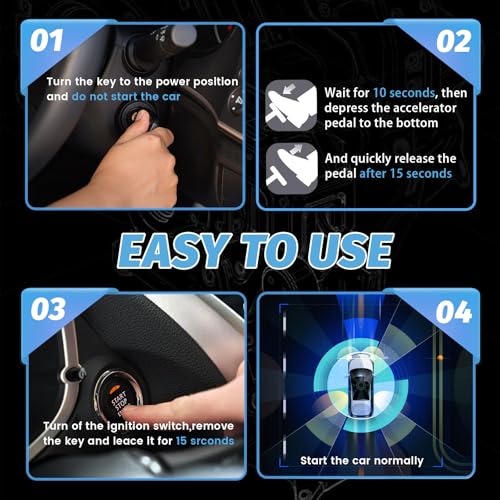 01

Turn the key to the power position and do not start the car

02

Wait for 10 seconds, then depress the accelerator pedal to the bottom

And quickly release the pedal after 15 seconds

EASY TO USE

03

START STOP

Turn of the ignition switch,remove the key and leace it for 15 srconds

04

Start the car normally