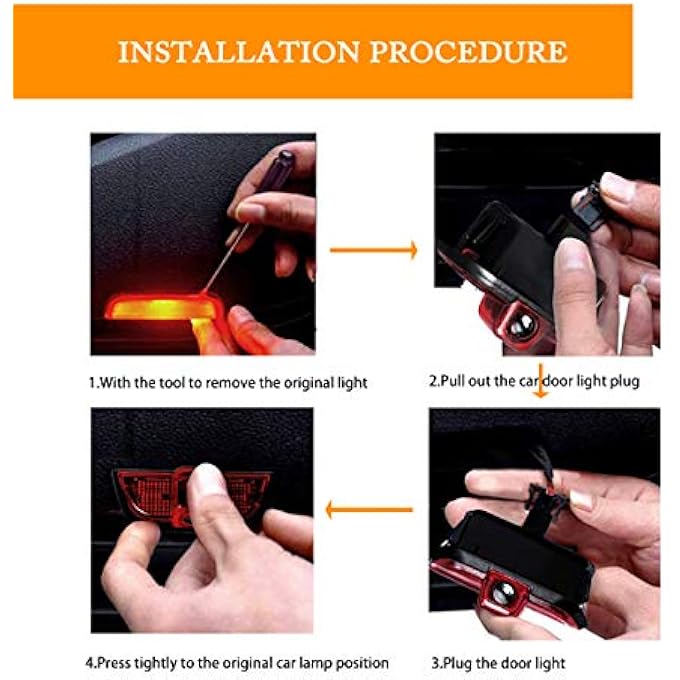 INSTALLATION PROCEDURE

1.With the tool to remove the original light

2.Pull out the car door light plug

4.Press tightly to the original car lamp position

3.Plug the door light