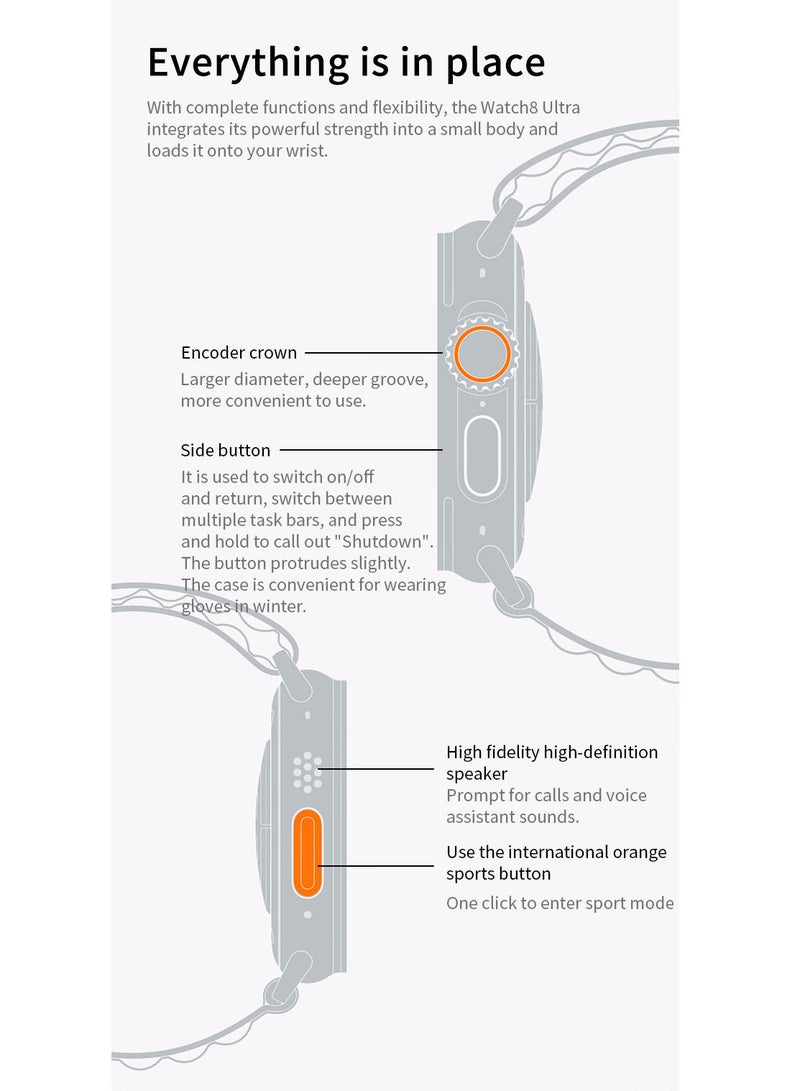 Everything is in place

With complete functions and flexibility, the Watch8 Ultra integrates its powerful strength into a small body and loads it onto your wrist.

Encoder crown

Larger diameter, deeper groove, more convenient to use.

Side button

It is used to switch on/off and return, switch between multiple task bars, and press and hold to call out "Shutdown". The button protrudes slightly. The case is convenient for wearing gloves in winter.

High fidelity high-definition speaker

Prompt for calls and voice assistant sounds.

Use the international orange sports button

One click to enter sport mode