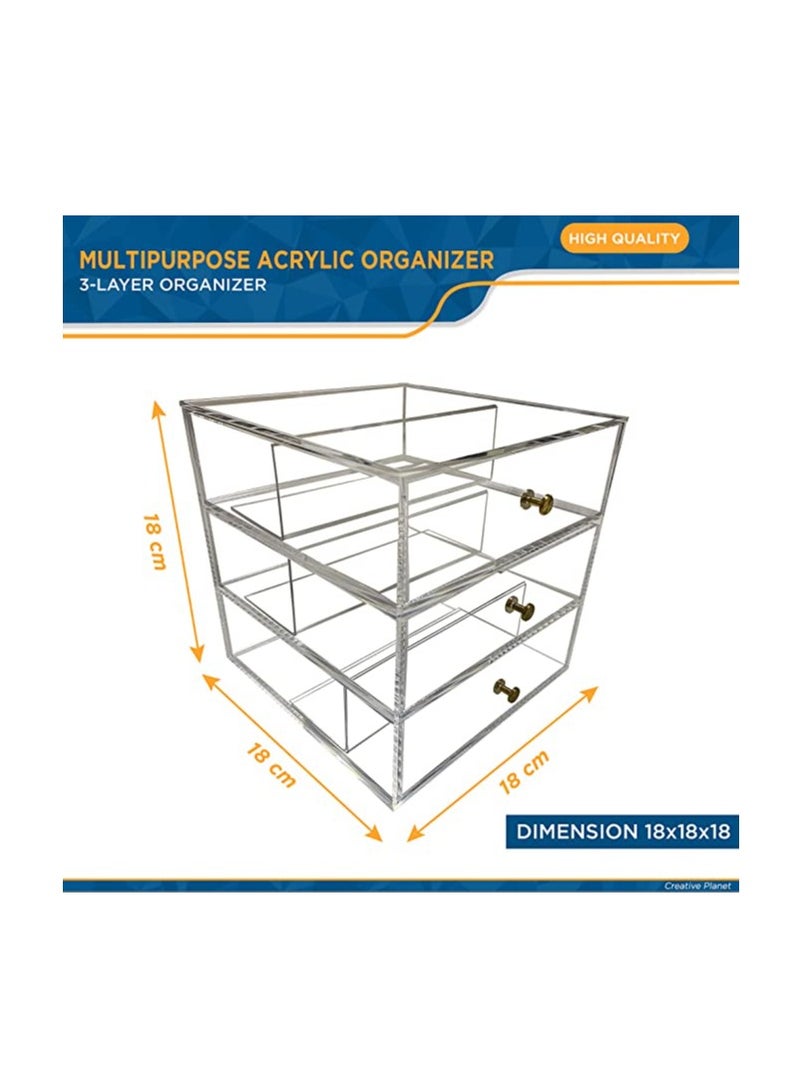 MULTIPURPOSE ACRYLIC ORGANIZER
3-LAYER ORGANIZER

HIGH QUALITY

18 cm

18 cm

18 cm

DIMENSION 18x18x18

Creative Planet