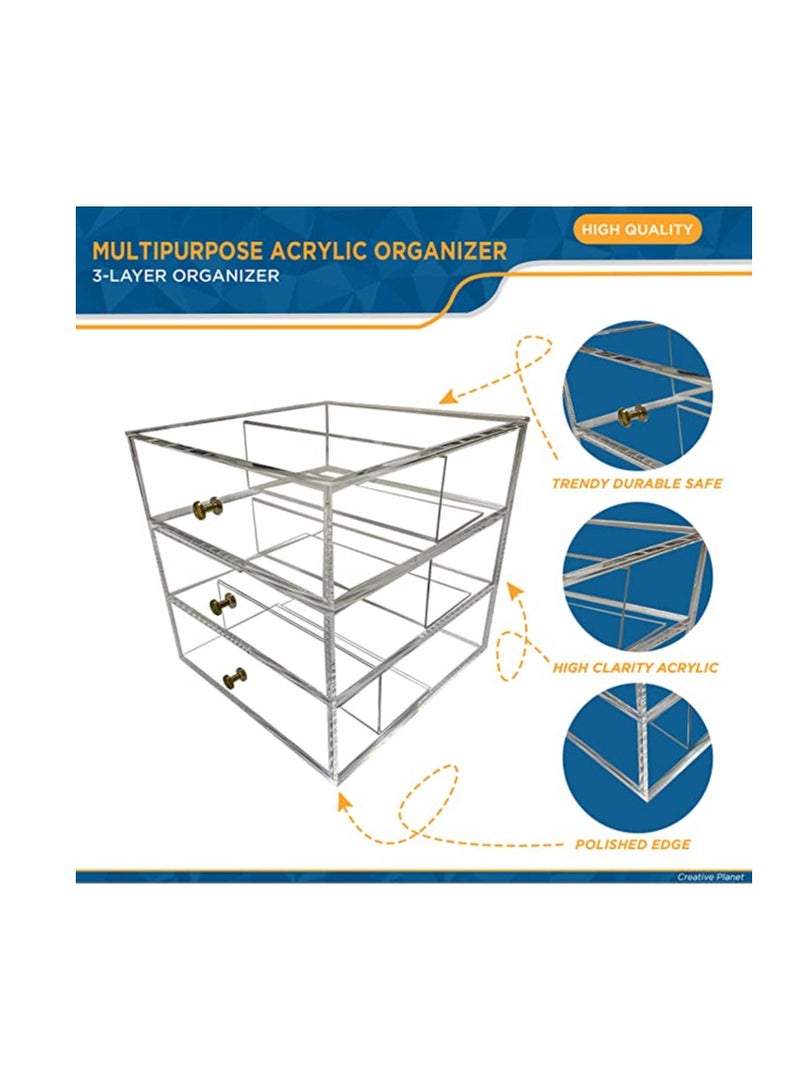 MULTIPURPOSE ACRYLIC ORGANIZER
3-LAYER ORGANIZER

HIGH QUALITY

TRENDY DURABLE SAFE

HIGH CLARITY ACRYLIC

POLISHED EDGE

Creative Planet