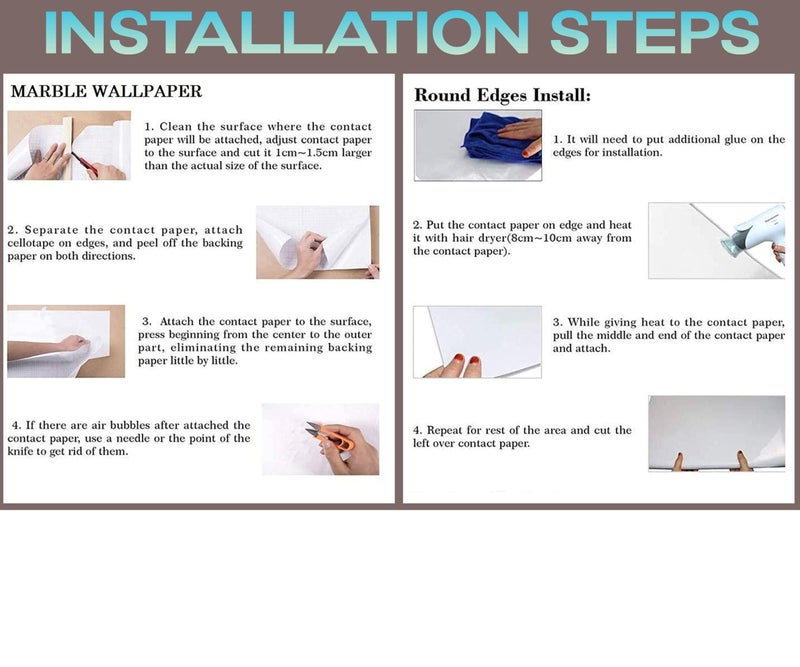 INSTALLATION STEPS

MARBLE WALLPAPER

1. Clean the surface where the contact paper will be attached, adjust contact paper to the surface and cut it 1cm~1.5cm larger than the actual size of the surface.

2. Separate the contact paper, attach cellotape on edges, and peel off the backing paper on both directions.

3. Attach the contact paper to the surface, press beginning from the center to the outer part, eliminating the remaining backing paper little by little.

4. If there are air bubbles after attached the contact paper, use a needle or the point of the knife to get rid of them.

Round Edges Install:

1. It will need to put additional glue on the edges for installation.

2. Put the contact paper on edge and heat it with hair dryer(8cm~10cm away from the contact paper).

3. While giving heat to the contact paper, pull the middle and end of the contact paper and attach.

4. Repeat for rest of the area and cut the left over contact paper.