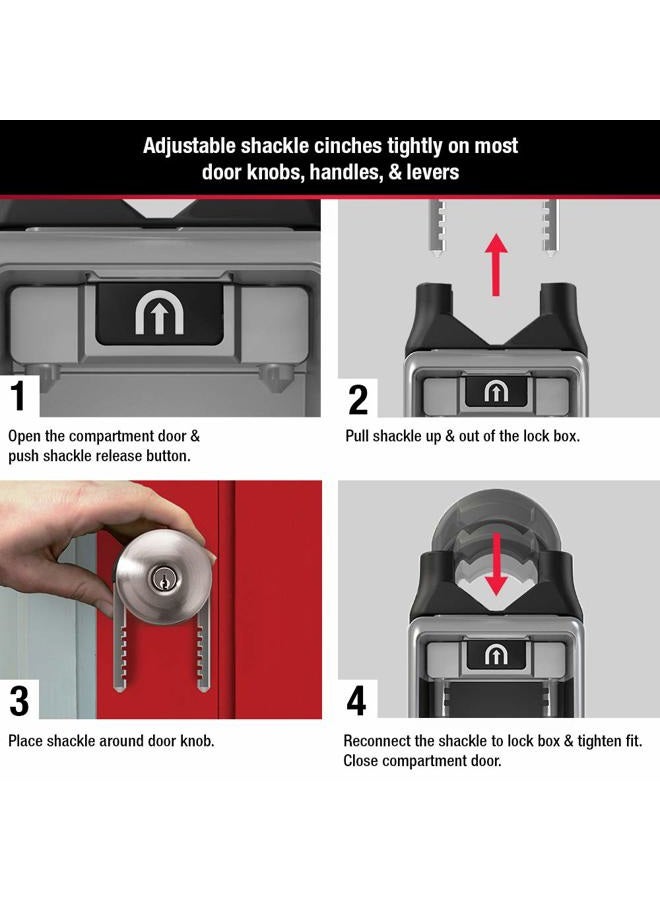 Adjustable shackle cinches tightly on most door knobs, handles, & levers

1

Open the compartment door & push shackle release button.

2

Pull shackle up & out of the lock box.

3

Place shackle around door knob.

4

Reconnect the shackle to lock box & tighten fit. Close compartment door.