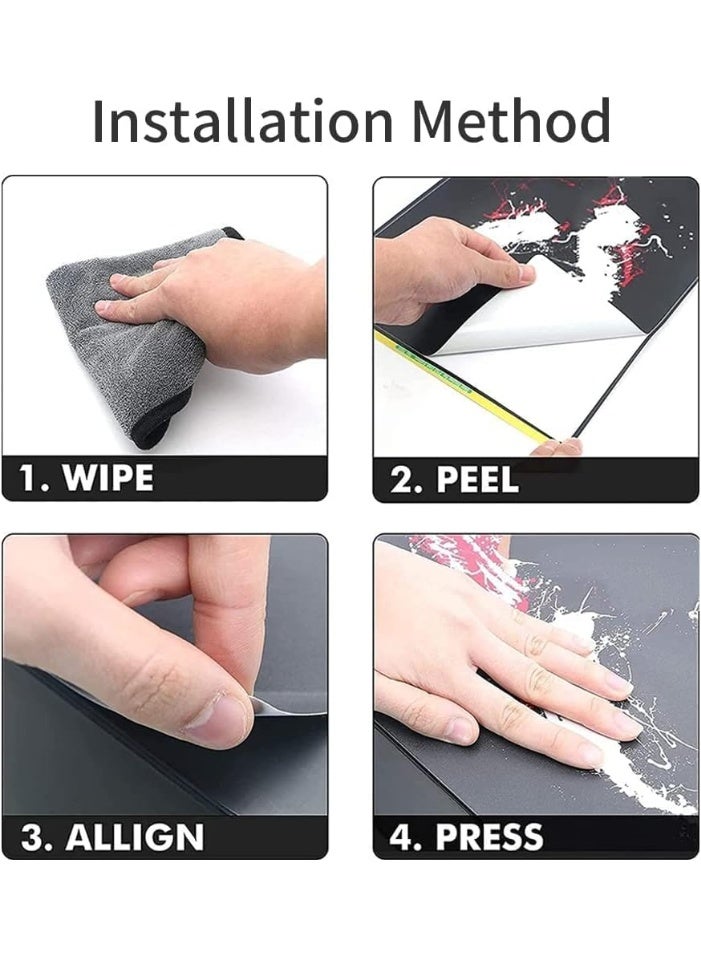 Installation Method

1. WIPE

2. PEEL

3. ALLIGN

4. PRESS