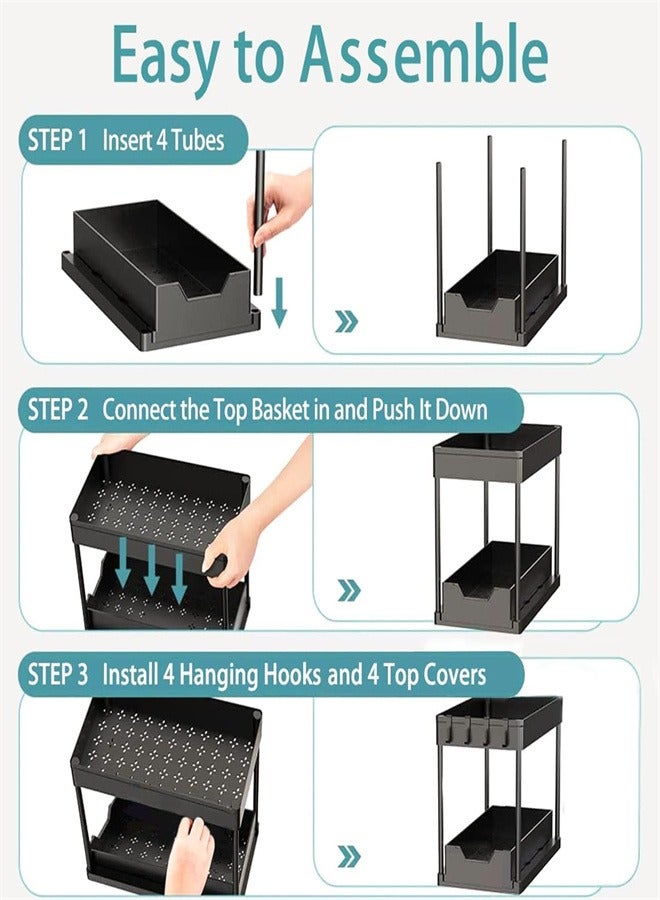 Easy to Assemble

STEP 1 Insert 4 Tubes

STEP 2 Connect the Top Basket in and Push It Down

STEP 3 Install 4 Hanging Hooks and 4 Top Covers