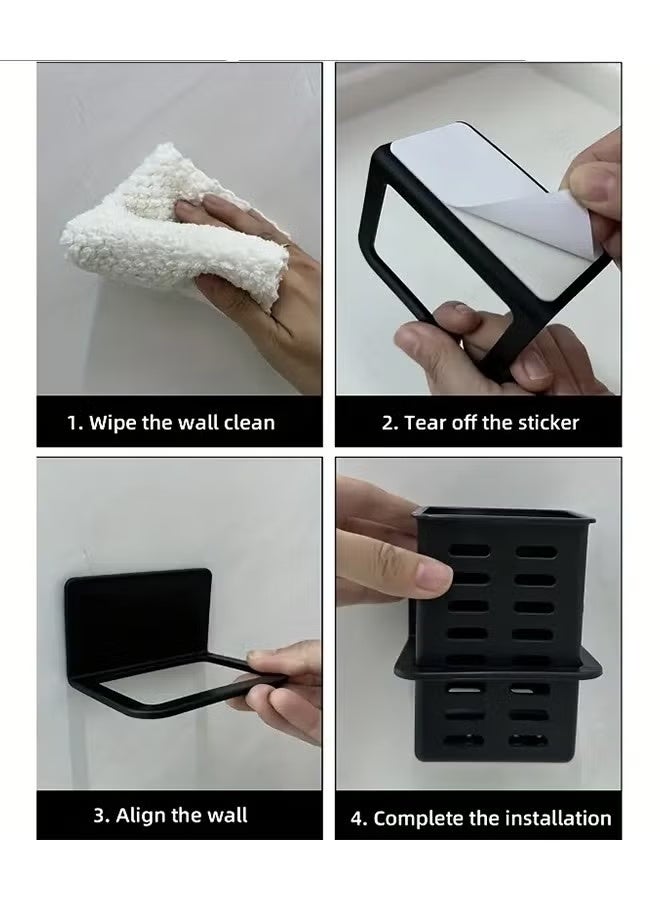 1. Wipe the wall clean

2. Tear off the sticker

3. Align the wall

4. Complete the installation