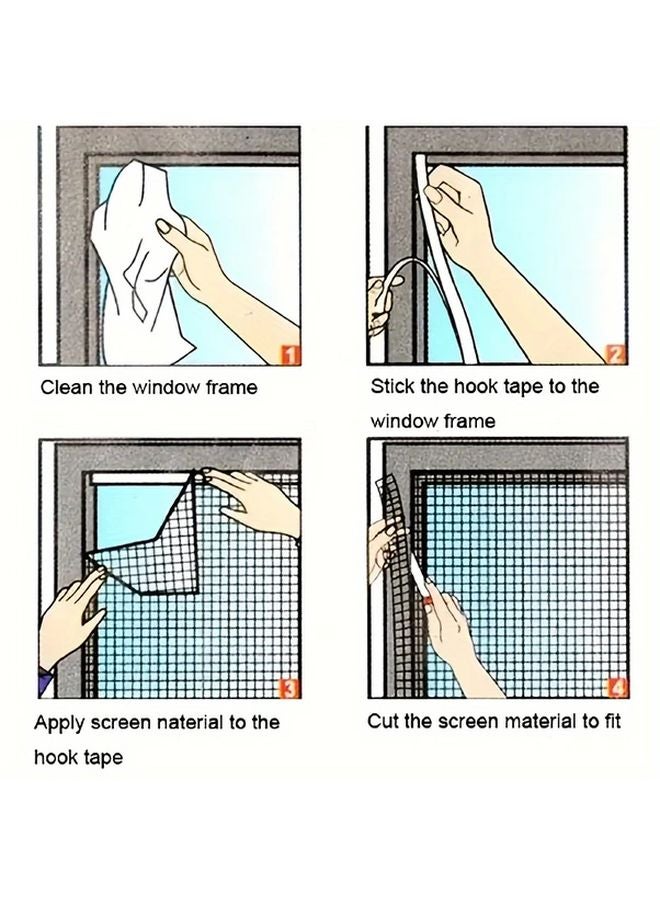 1

Clean the window frame

2

Stick the hook tape to the window frame

3

Apply screen naterial to the hook tape

4

Cut the screen material to fit