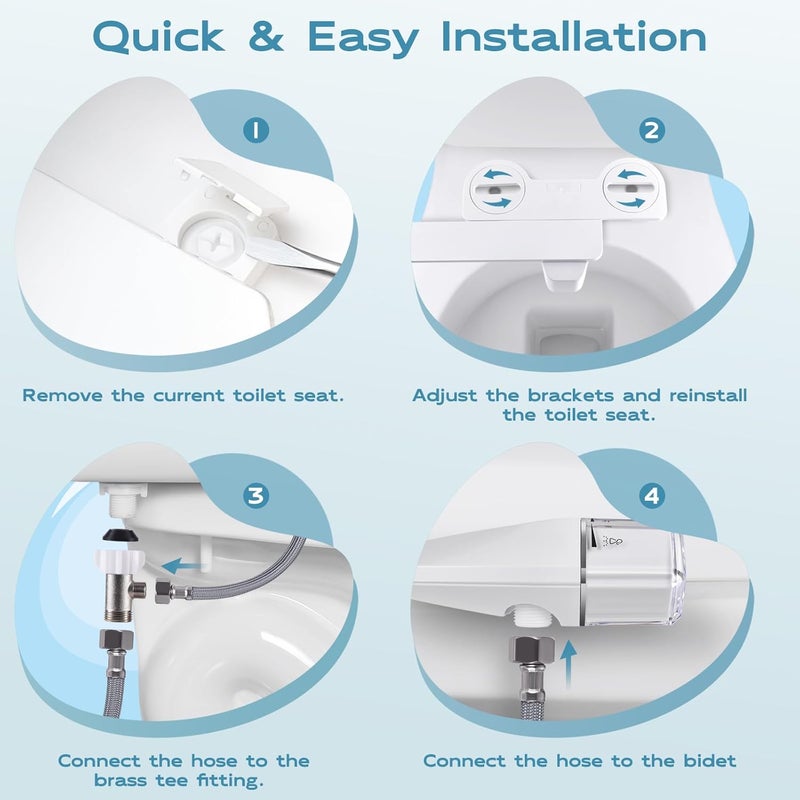 Quick & Easy Installation

1

Remove the current toilet seat.

2

Adjust the brackets and reinstall the toilet seat.

3

Connect the hose to the brass tee fitting.

4

Connect the hose to the bidet