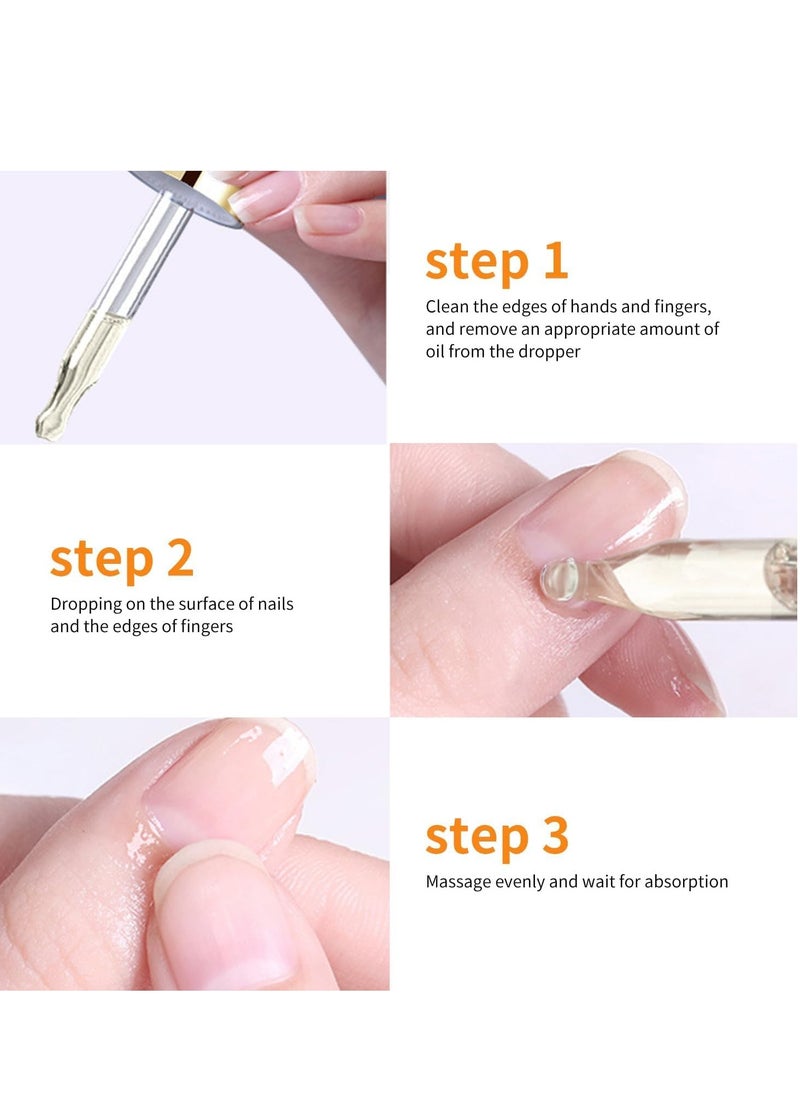 step 1

Clean the edges of hands and fingers, and remove an appropriate amount of oil from the dropper

step 2

Dropping on the surface of nails and the edges of fingers

step 3

Massage evenly and wait for absorption