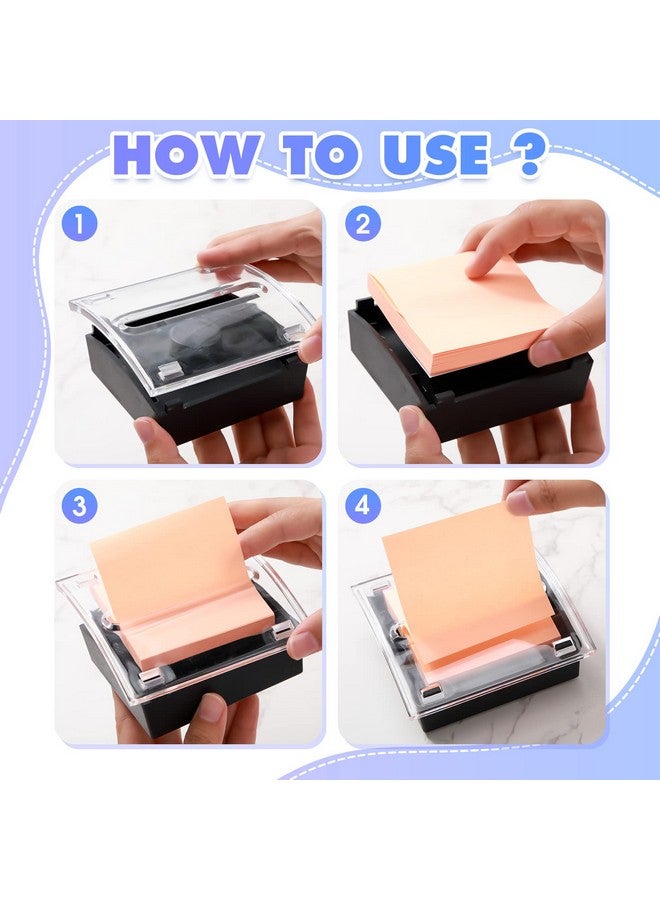 HOW TO USE ?

1

2

3

4