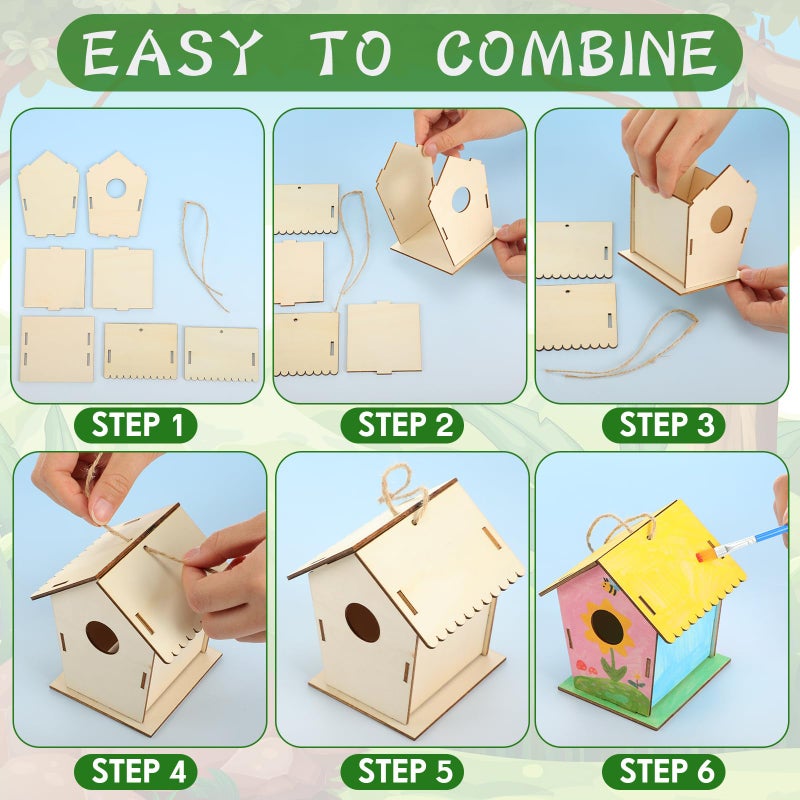 EASY TO COMBINE

STEP 1

STEP 2

STEP 3

STEP 4

STEP 5

STEP 6