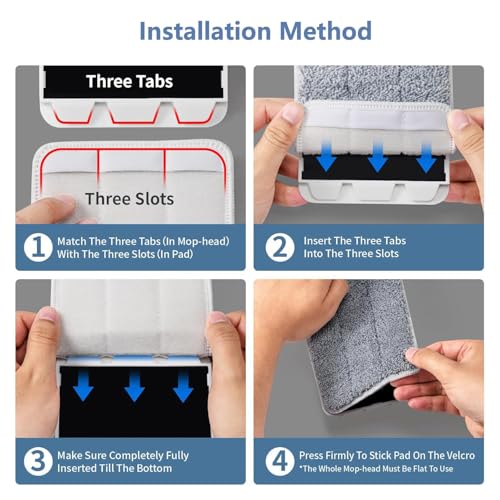 Installation Method

Three Tabs

Three Slots

1 Match The Three Tabs (In Mop-head) With The Three Slots (In Pad)

2 Insert The Three Tabs Into The Three Slots

3 Make Sure Completely Fully Inserted Till The Bottom

4 Press Firmly To Stick Pad On The Velcro
*The Whole Mop-head Must Be Flat To Use