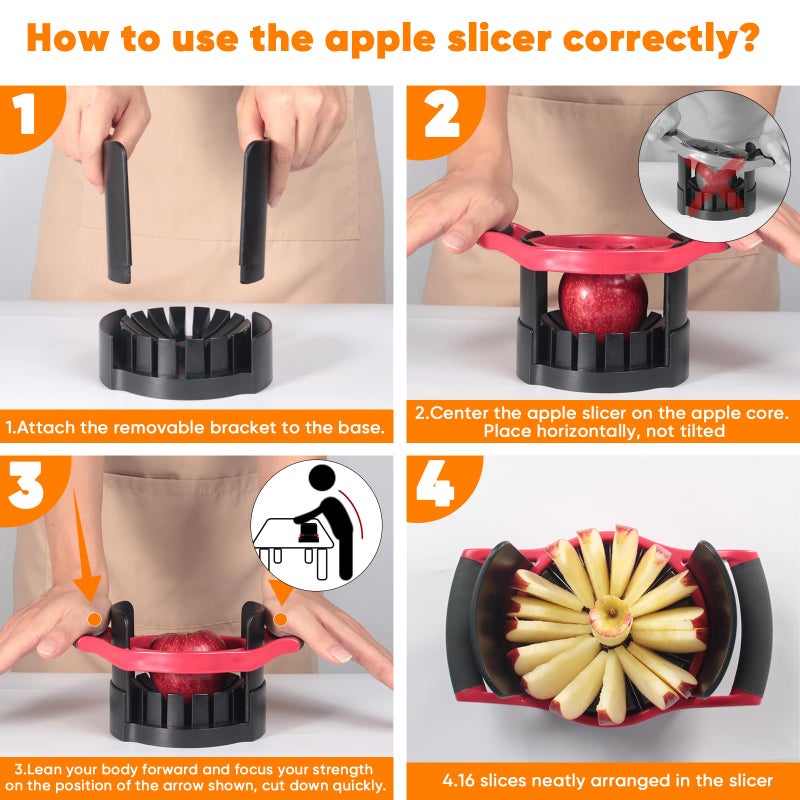 How to use the apple slicer correctly?

1

1.Attach the removable bracket to the base.

2

2.Center the apple slicer on the apple core. Place horizontally, not tilted

3

3.Lean your body forward and focus your strength on the position of the arrow shown, cut down quickly.

4

4.16 slices neatly arranged in the slicer