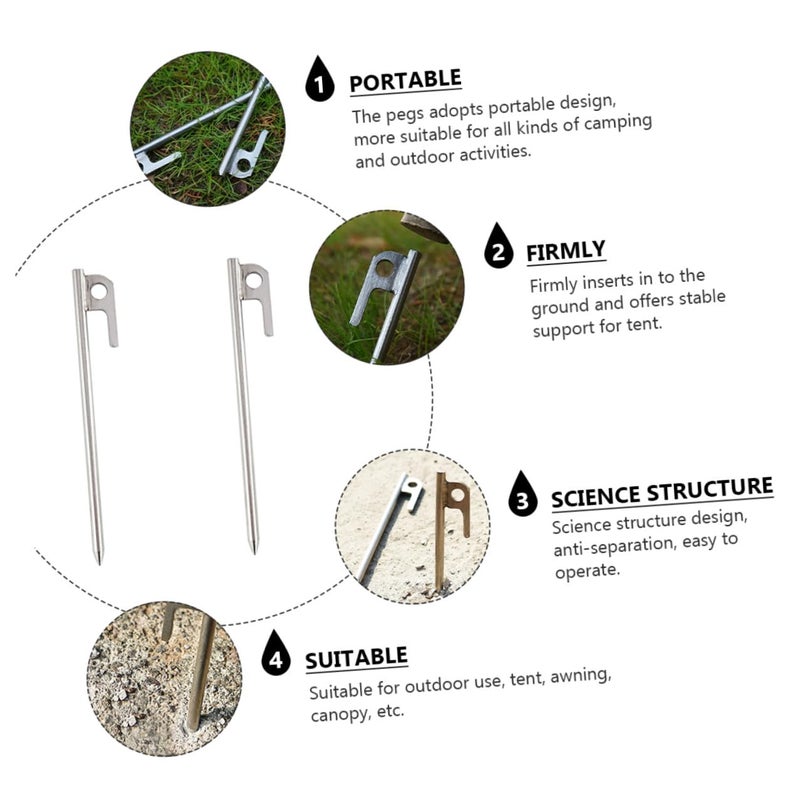 1 PORTABLE
The pegs adopts portable design, more suitable for all kinds of camping and outdoor activities.

2 FIRMLY
Firmly inserts in to the ground and offers stable support for tent.

3 SCIENCE STRUCTURE
Science structure design, anti-separation, easy to operate.

4 SUITABLE
Suitable for outdoor use, tent, awning, canopy, etc.