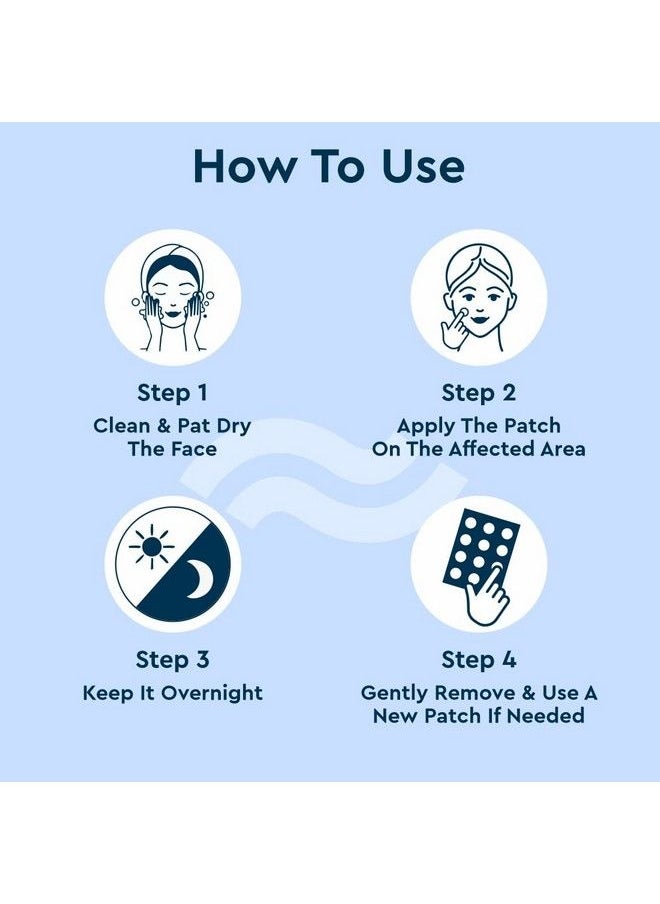 How To Use

Step 1
Clean & Pat Dry The Face

Step 2
Apply The Patch On The Affected Area

Step 3
Keep It Overnight

Step 4
Gently Remove & Use A New Patch If Needed