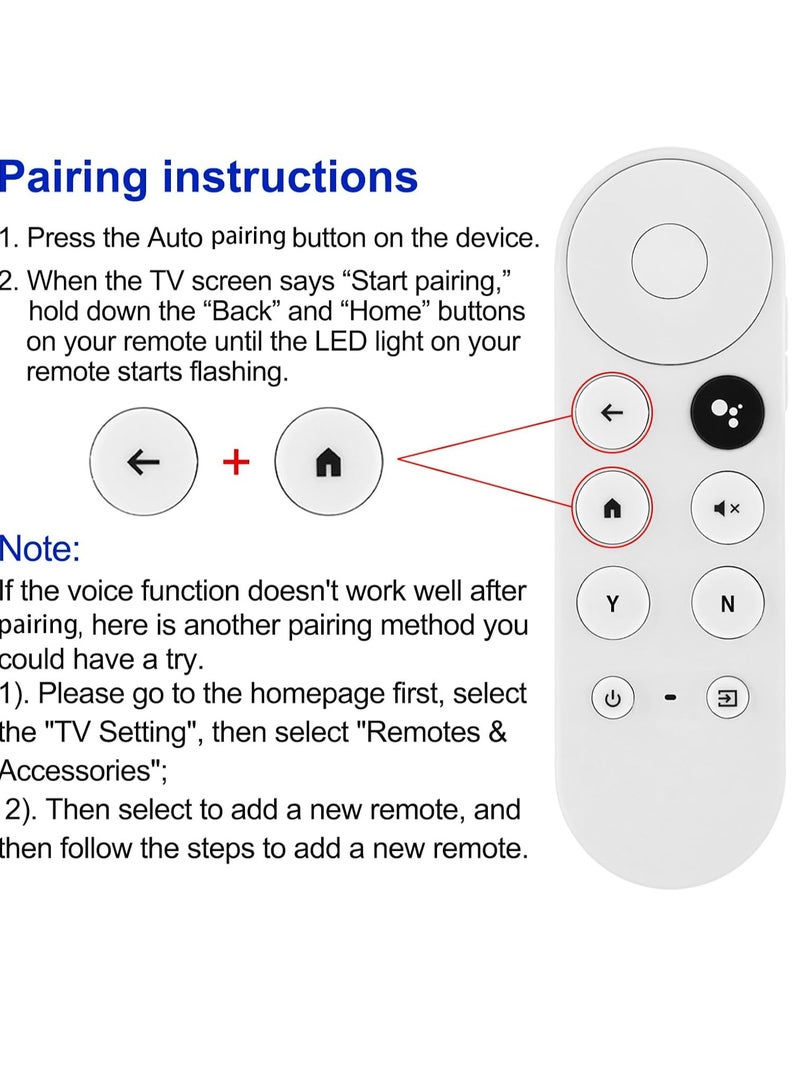 Pairing instructions

1. Press the Auto pairing button on the device.

2. When the TV screen says “Start pairing,” hold down the “Back” and “Home” buttons on your remote until the LED light on your remote starts flashing.

+

Note:

If the voice function doesn't work well after pairing, here is another pairing method you could have a try.

1). Please go to the homepage first, select the "TV Setting", then select "Remotes & Accessories";

2). Then select to add a new remote, and then follow the steps to add a new remote.

Y

N