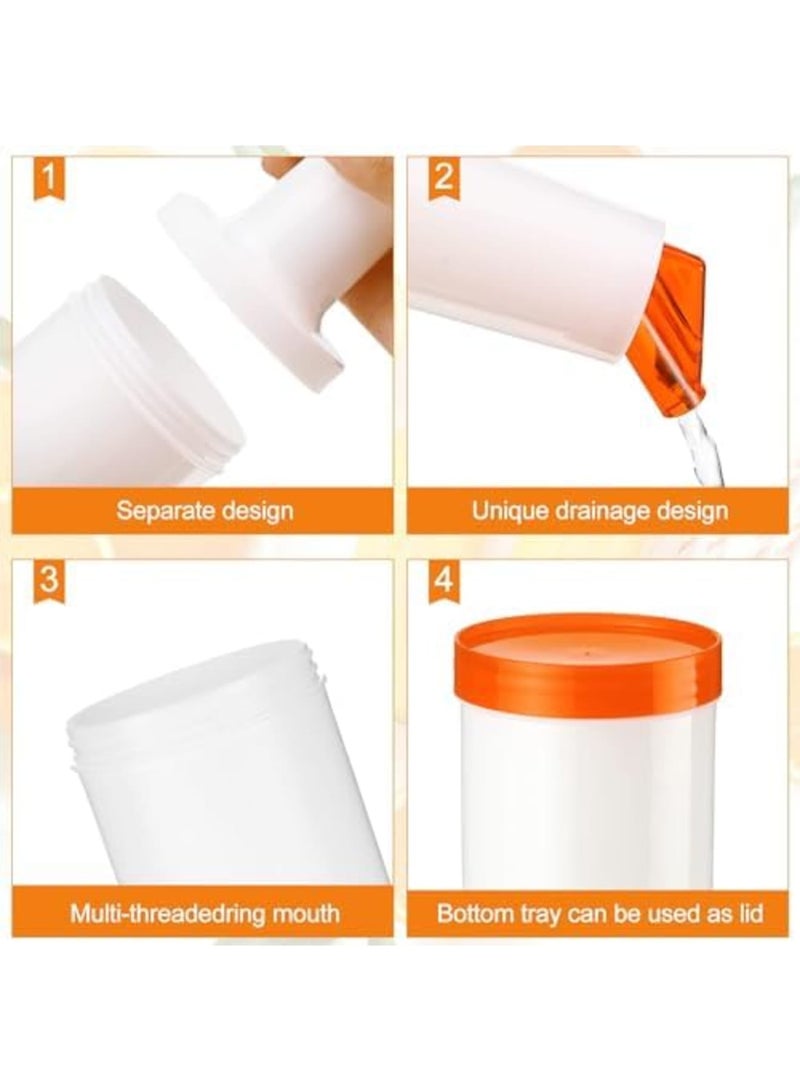 1

Separate design

2

Unique drainage design

3

Multi-threadedring mouth

4

Bottom tray can be used as lid