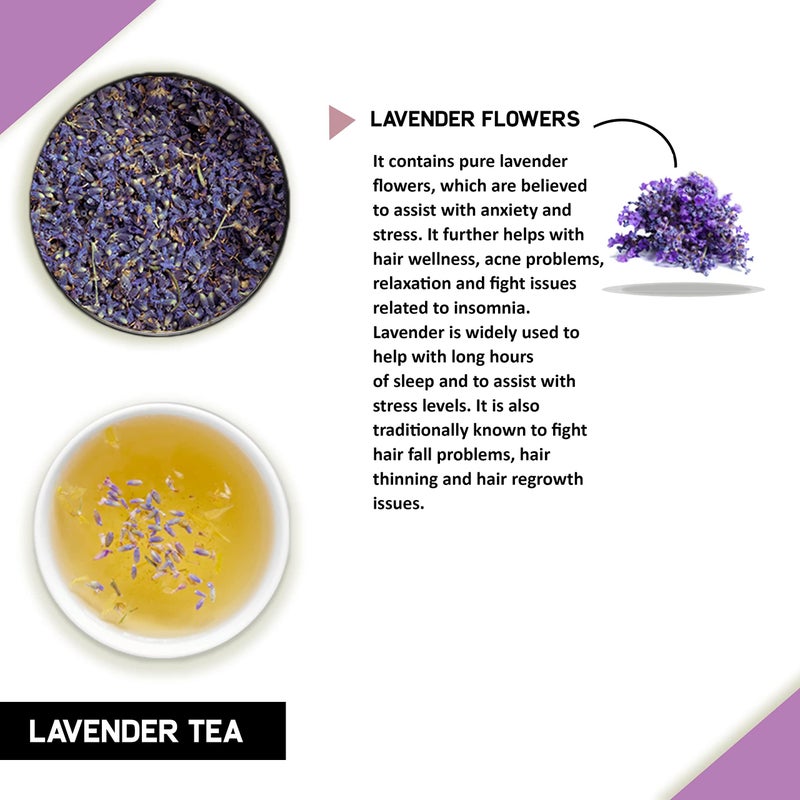 LAVENDER FLOWERS

It contains pure lavender flowers, which are believed to assist with anxiety and stress. It further helps with hair wellness, acne problems, relaxation and fight issues related to insomnia. Lavender is widely used to help with long hours of sleep and to assist with stress levels. It is also traditionally known to fight hair fall problems, hair thinning and hair regrowth issues.

LAVENDER TEA