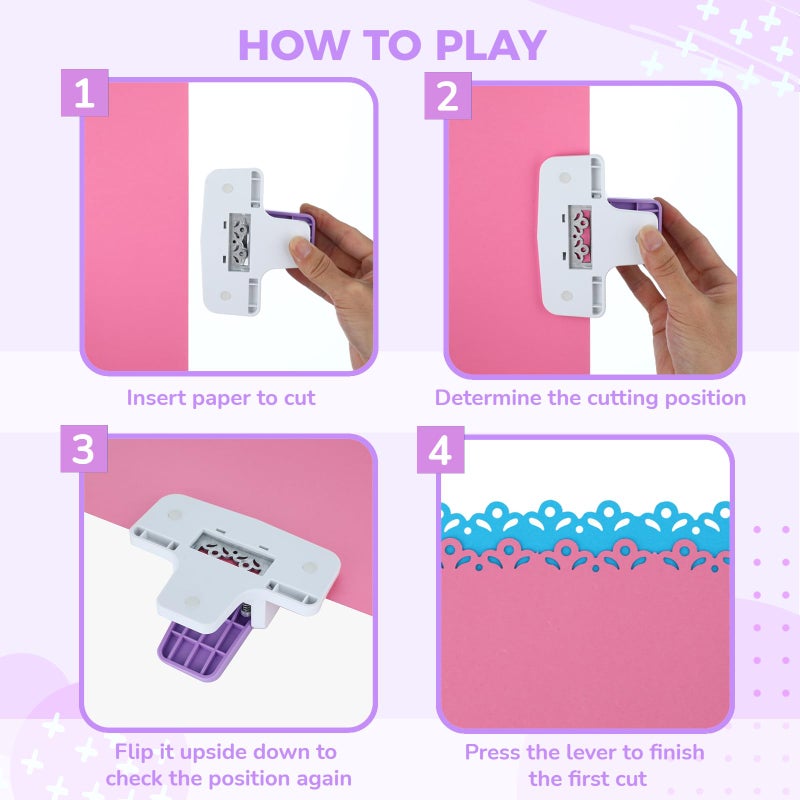 HOW TO PLAY

1

Insert paper to cut

2

Determine the cutting position

3

Flip it upside down to check the position again

4

Press the lever to finish the first cut