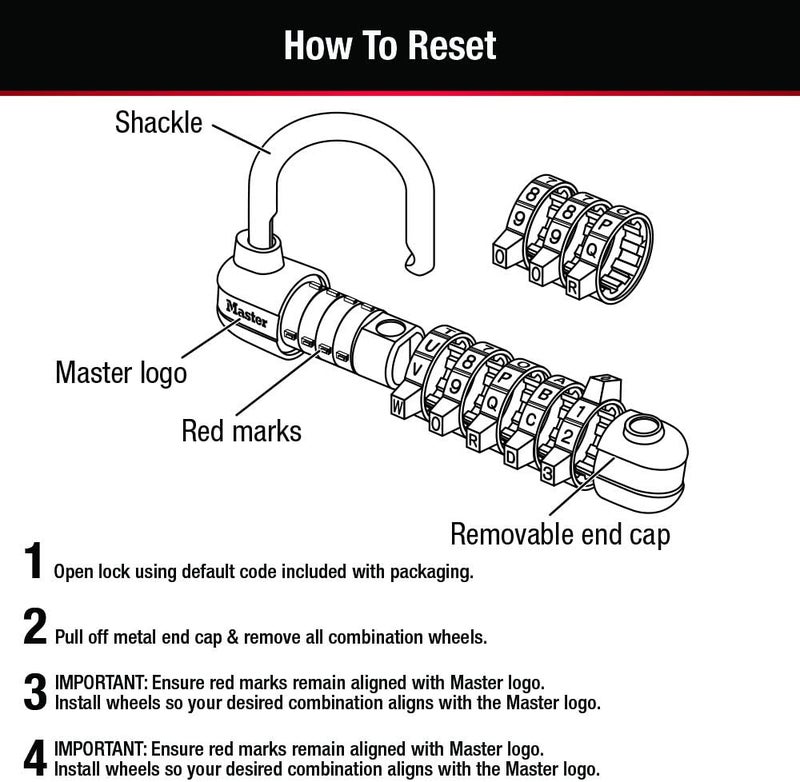 How To Reset

Shackle

Master

Master logo

Red marks

Removable end cap

8
9
0
8
9
0
P
Q
R

U
V
W
8
9
0
P
Q
R
B
C
D
1
2
3

1 Open lock using default code included with packaging.

2 Pull off metal end cap & remove all combination wheels.

3 IMPORTANT: Ensure red marks remain aligned with Master logo. Install wheels so your desired combination aligns with the Master logo.

4 IMPORTANT: Ensure red marks remain aligned with Master logo. Install wheels so your desired combination aligns with the Master logo.