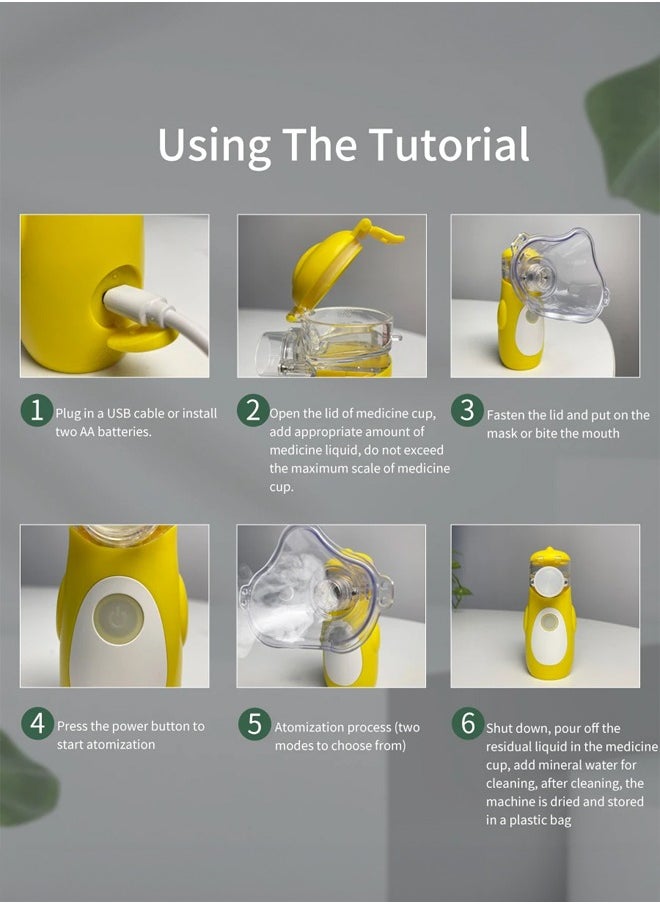 Using The Tutorial

1 Plug in a USB cable or install two AA batteries.

2 Open the lid of medicine cup, add appropriate amount of medicine liquid, do not exceed the maximum scale of medicine cup.

3 Fasten the lid and put on the mask or bite the mouth

4 Press the power button to start atomization

5 Atomization process (two modes to choose from)

6 Shut down, pour off the residual liquid in the medicine cup, add mineral water for cleaning, after cleaning, the machine is dried and stored in a plastic bag